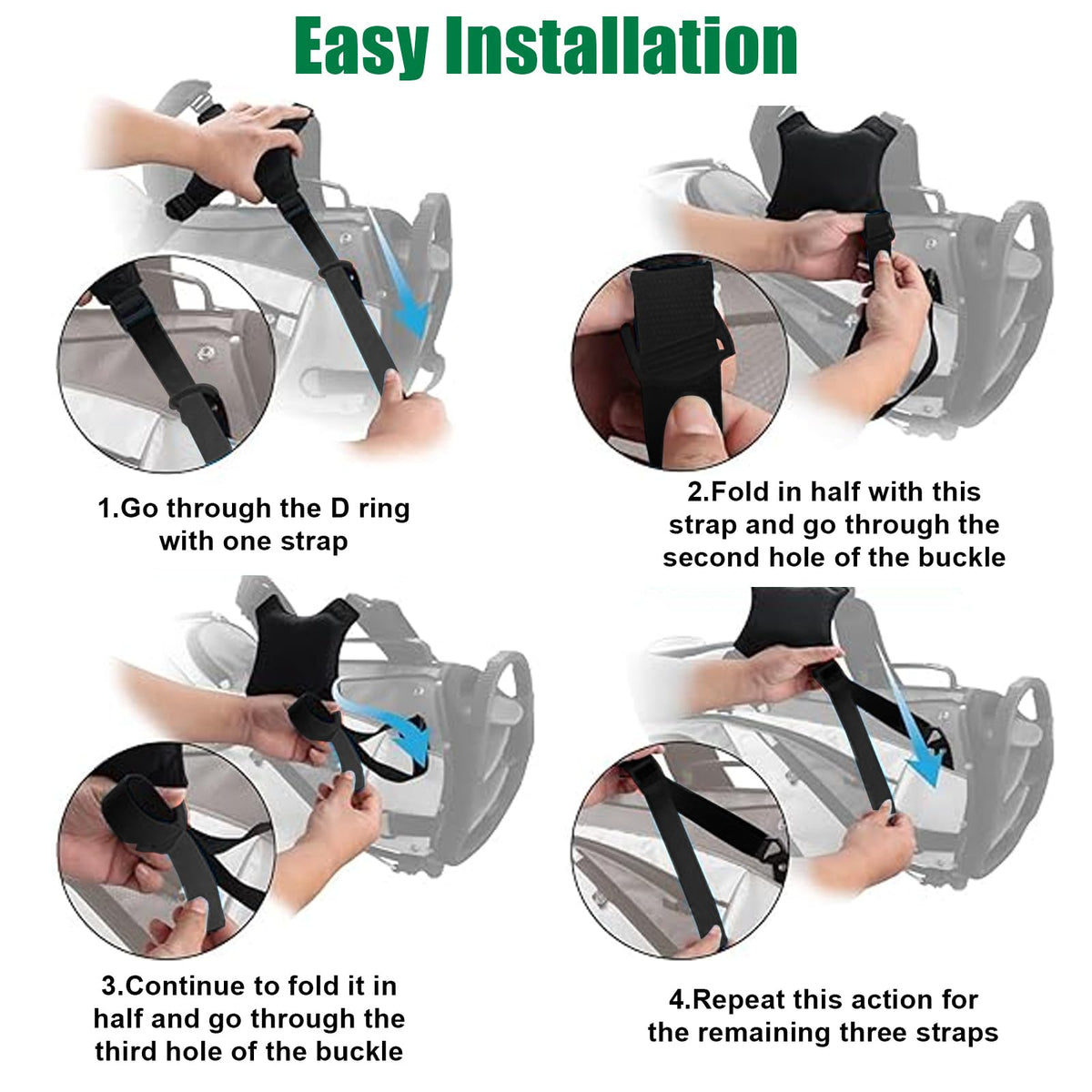 Easy Installation

1.Go through the D ring with one strap

2.Fold in half with this strap and go through the second hole of the buckle

3.Continue to fold it in half and go through the third hole of the buckle

4.Repeat this action for the remaining three straps