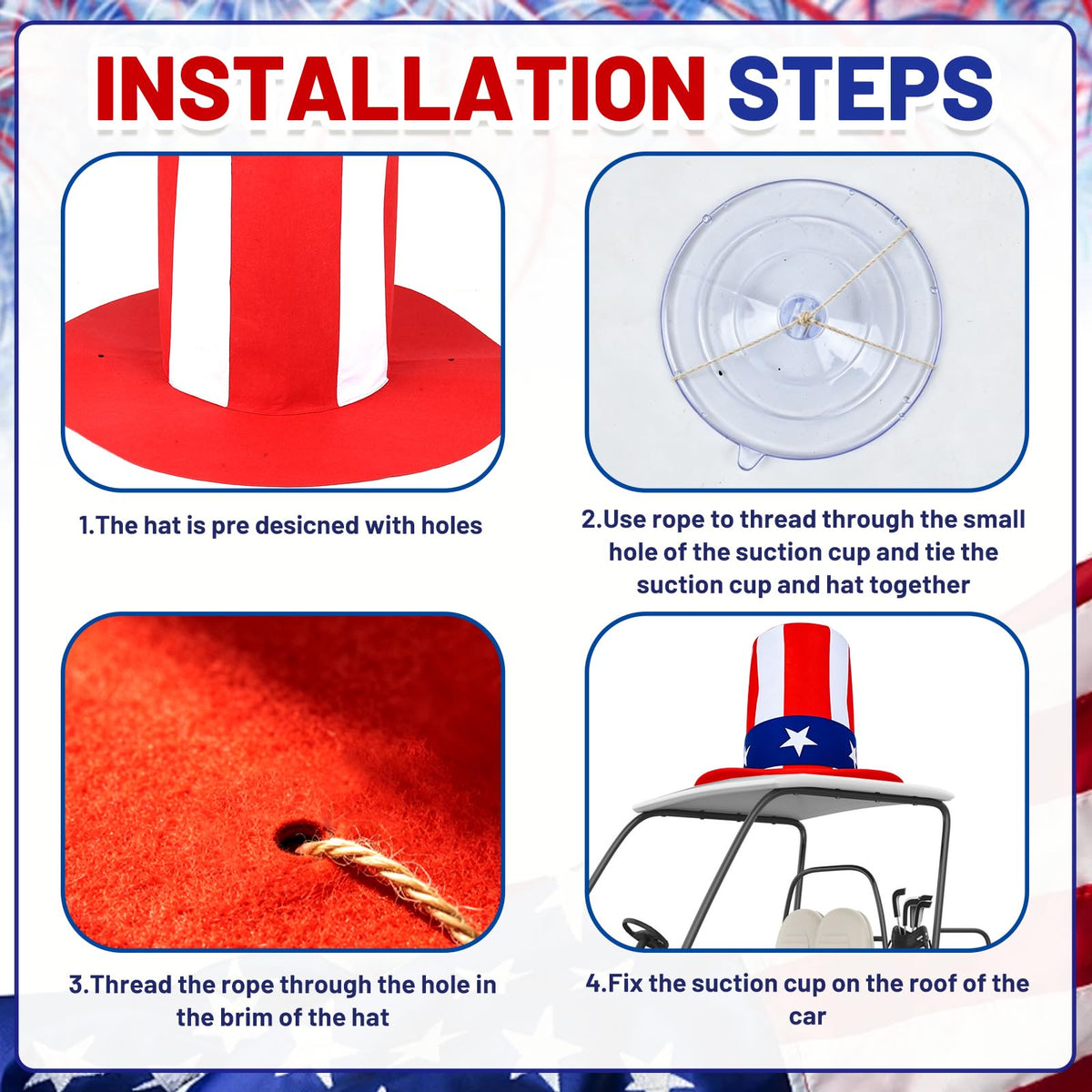 INSTALLATION STEPS

1.The hat is pre desicned with holes

2.Use rope to thread through the small hole of the suction cup and tie the suction cup and hat together

3.Thread the rope through the hole in the brim of the hat

4.Fix the suction cup on the roof of the car