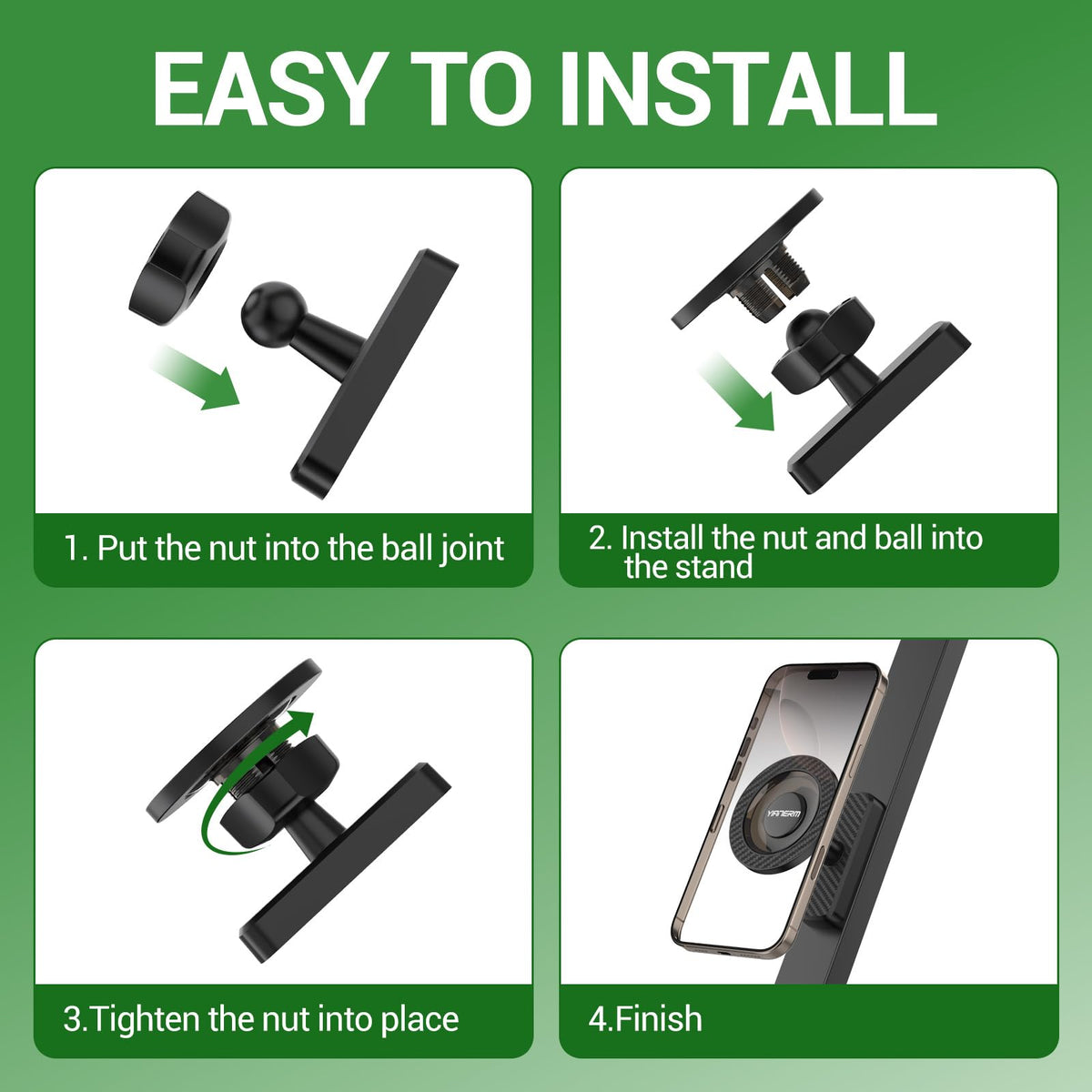 EASY TO INSTALL

1. Put the nut into the ball joint

2. Install the nut and ball into the stand

3.Tighten the nut into place

YIANERM

4.Finish