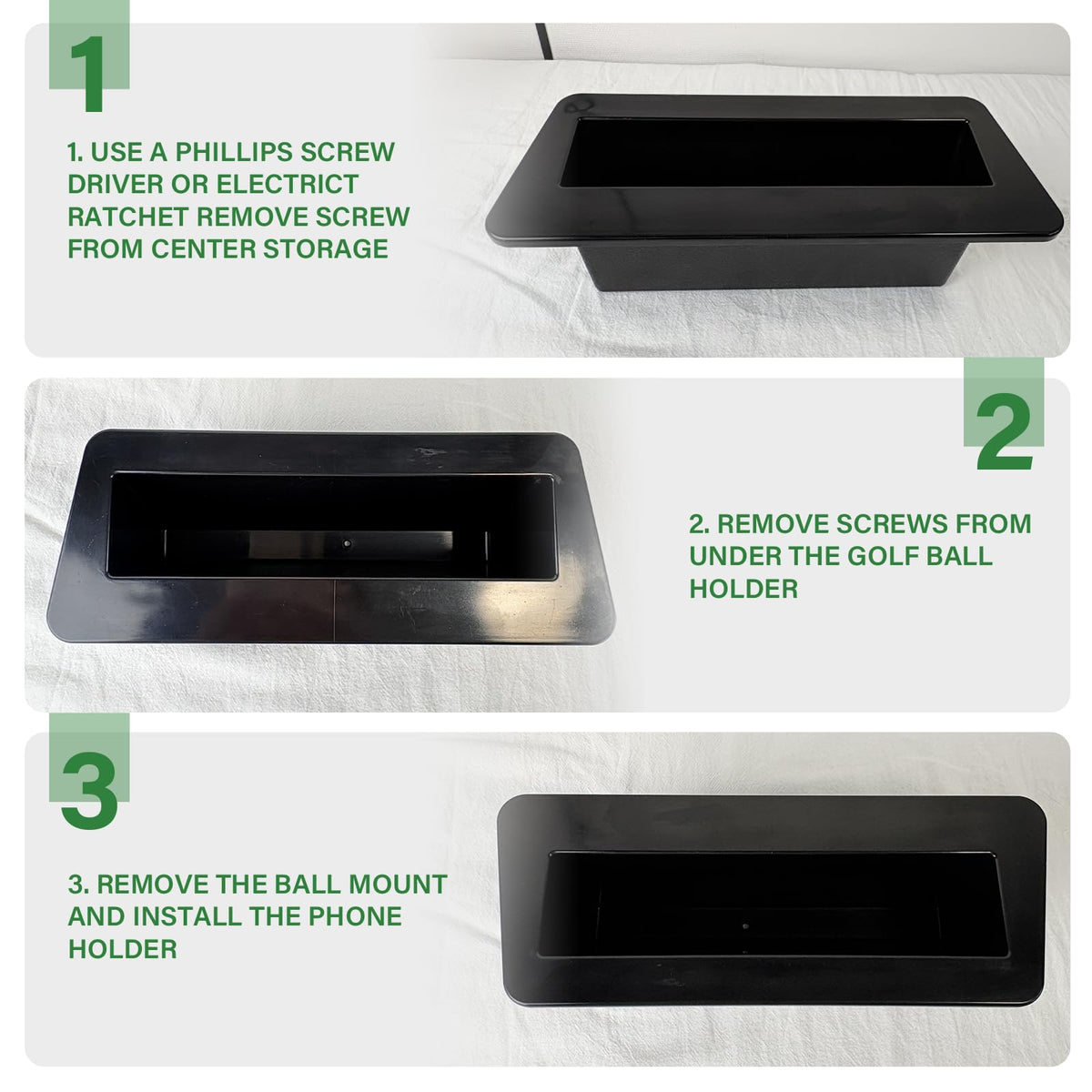 1

1. USE A PHILLIPS SCREW DRIVER OR ELECTRICT RATCHET REMOVE SCREW FROM CENTER STORAGE

2

2. REMOVE SCREWS FROM UNDER THE GOLF BALL HOLDER

3

3. REMOVE THE BALL MOUNT AND INSTALL THE PHONE HOLDER