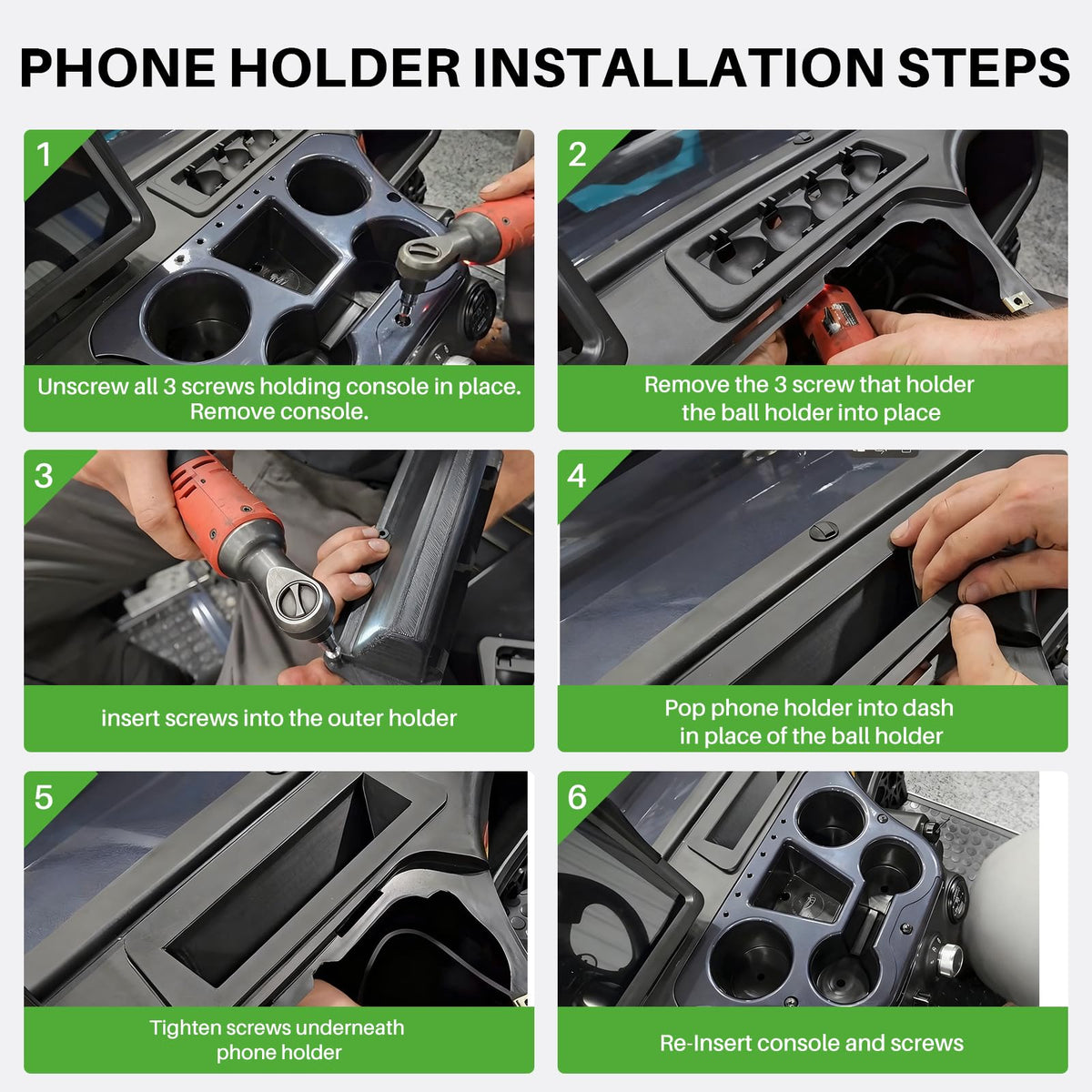 PHONE HOLDER INSTALLATION STEPS

1

Unscrew all 3 screws holding console in place. Remove console.

2

Remove the 3 screw that holder the ball holder into place

3

insert screws into the outer holder

4

Pop phone holder into dash in place of the ball holder

5

Tighten screws underneath phone holder

6

Re-Insert console and screws