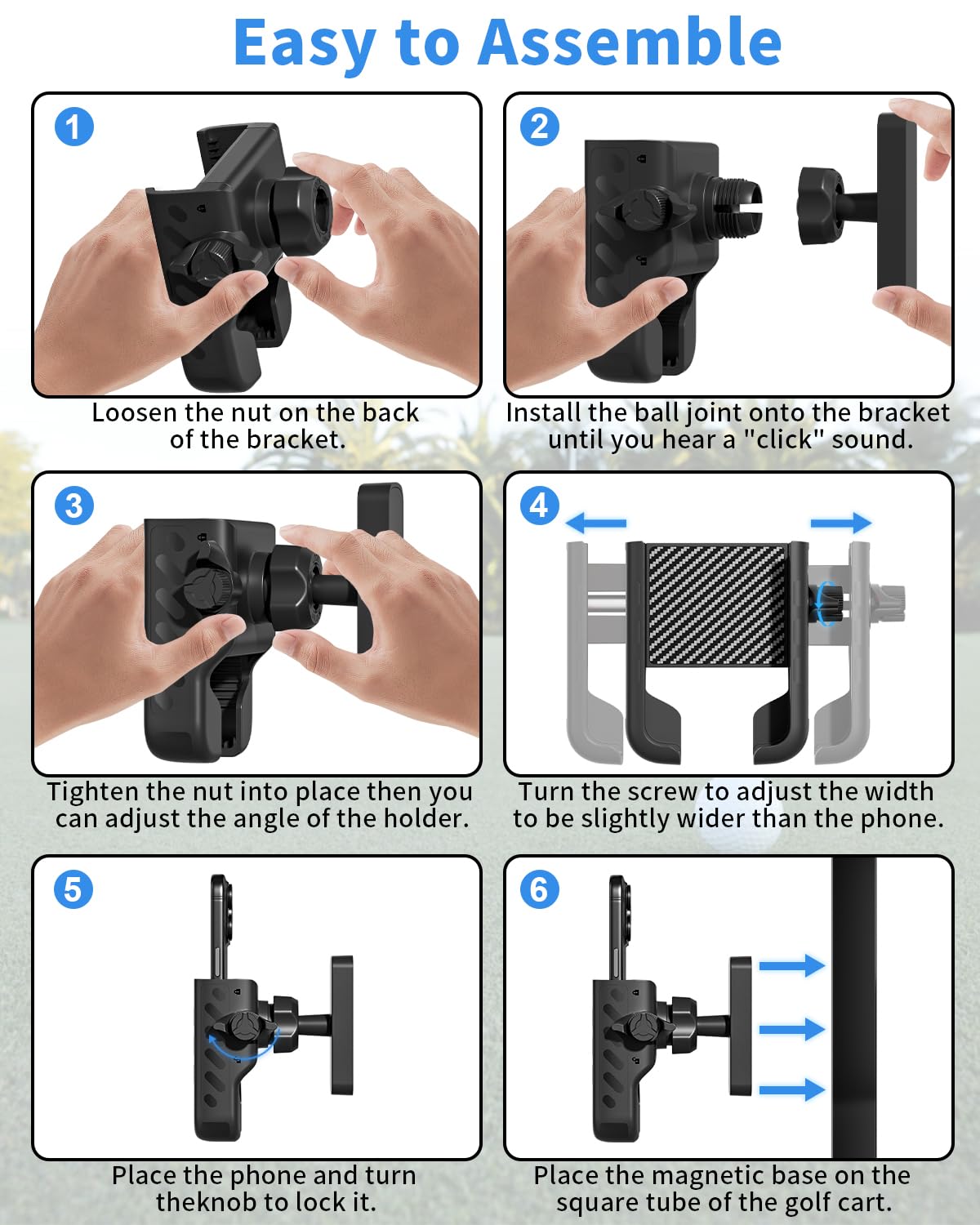 Easy to Assemble

1

Loosen the nut on the back of the bracket.

2

Install the ball joint onto the bracket until you hear a "click" sound.

3

Tighten the nut into place then you can adjust the angle of the holder.

4

Turn the screw to adjust the width to be slightly wider than the phone.

5

Place the phone and turn theknob to lock it.

6

Place the magnetic base on the square tube of the golf cart.