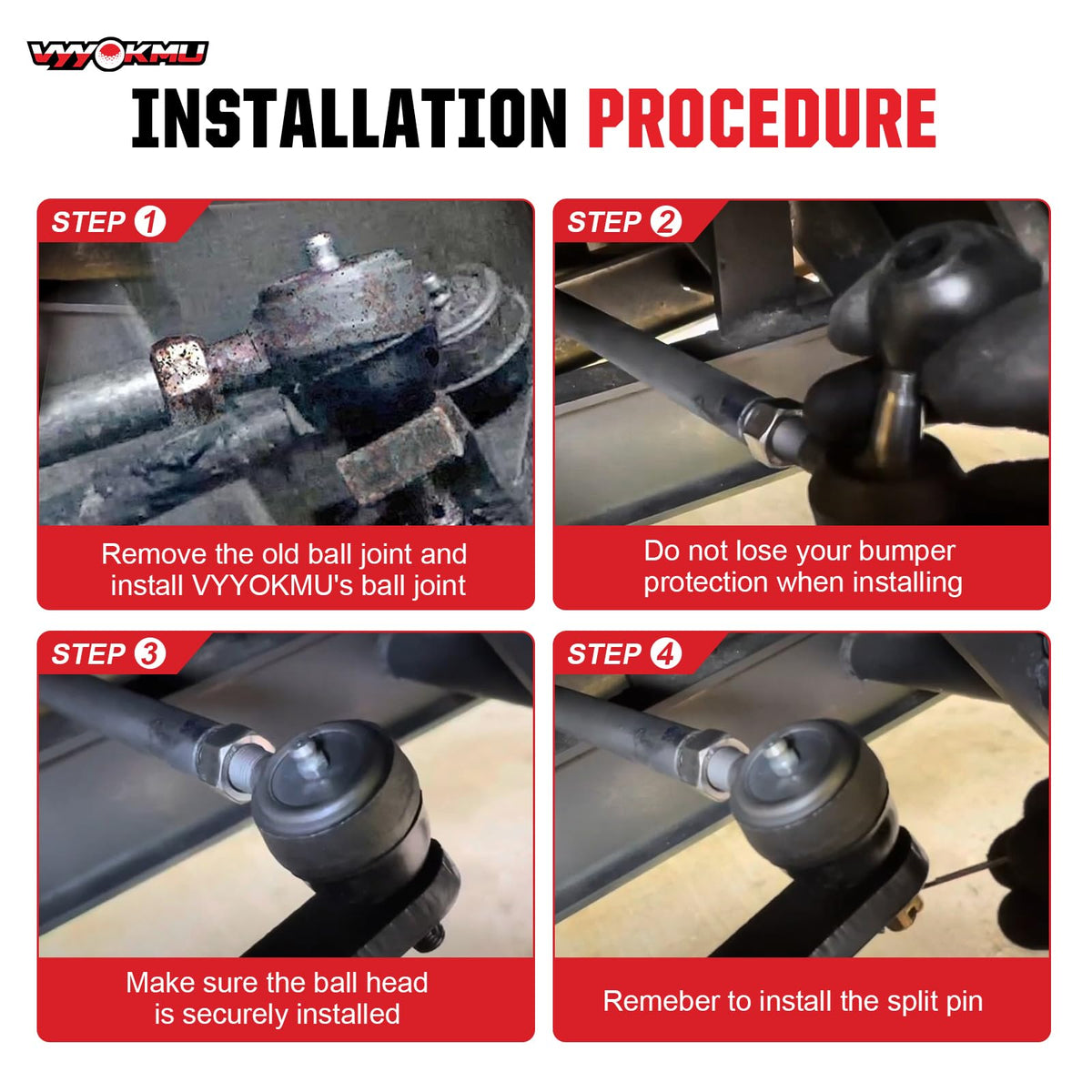 VYYOKMU

INSTALLATION PROCEDURE

STEP 1

Remove the old ball joint and install VYYOKMU's ball joint

STEP 2

Do not lose your bumper protection when installing

STEP 3

Make sure the ball head is securely installed

STEP 4

Remeber to install the split pin