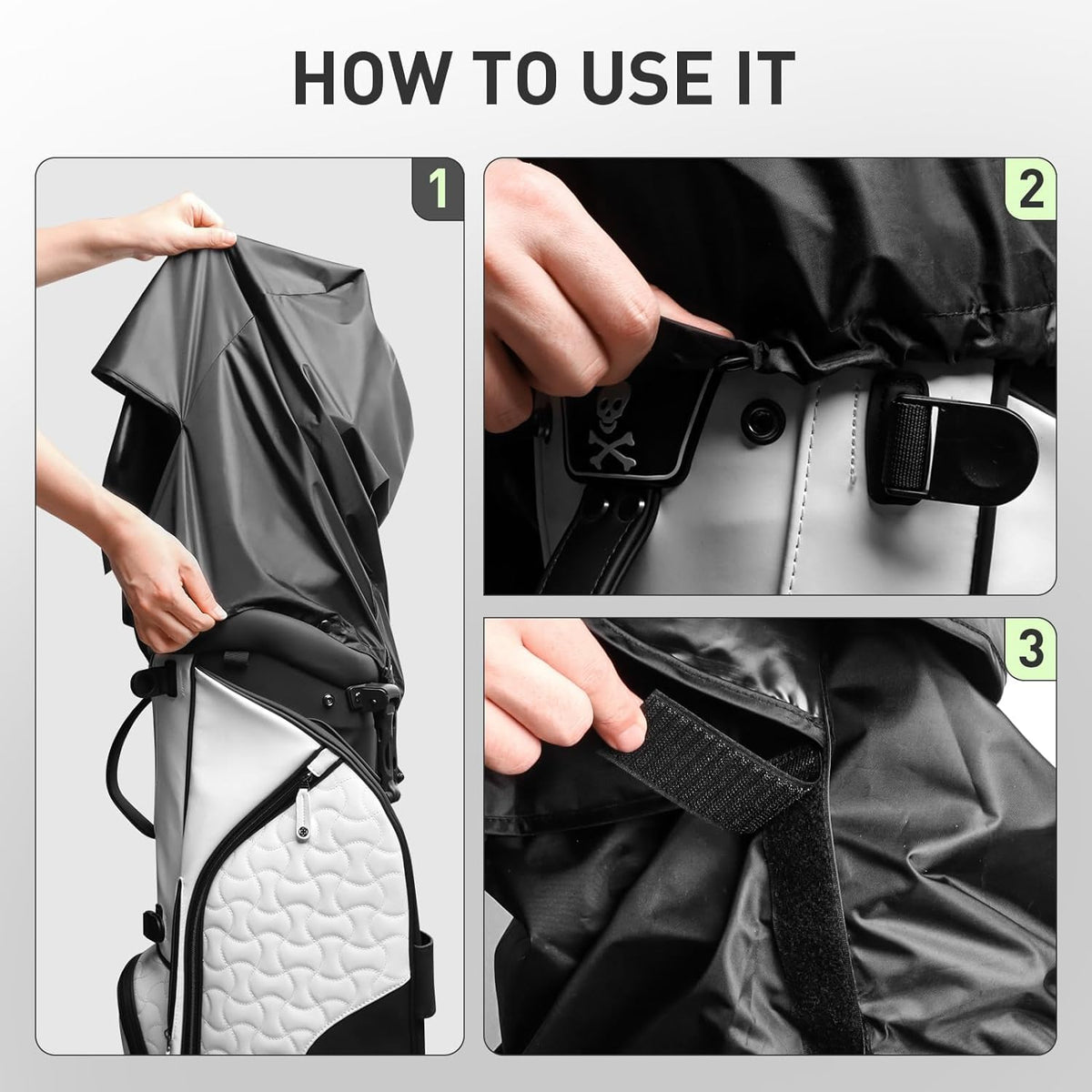 HOW TO USE IT

1

2

3