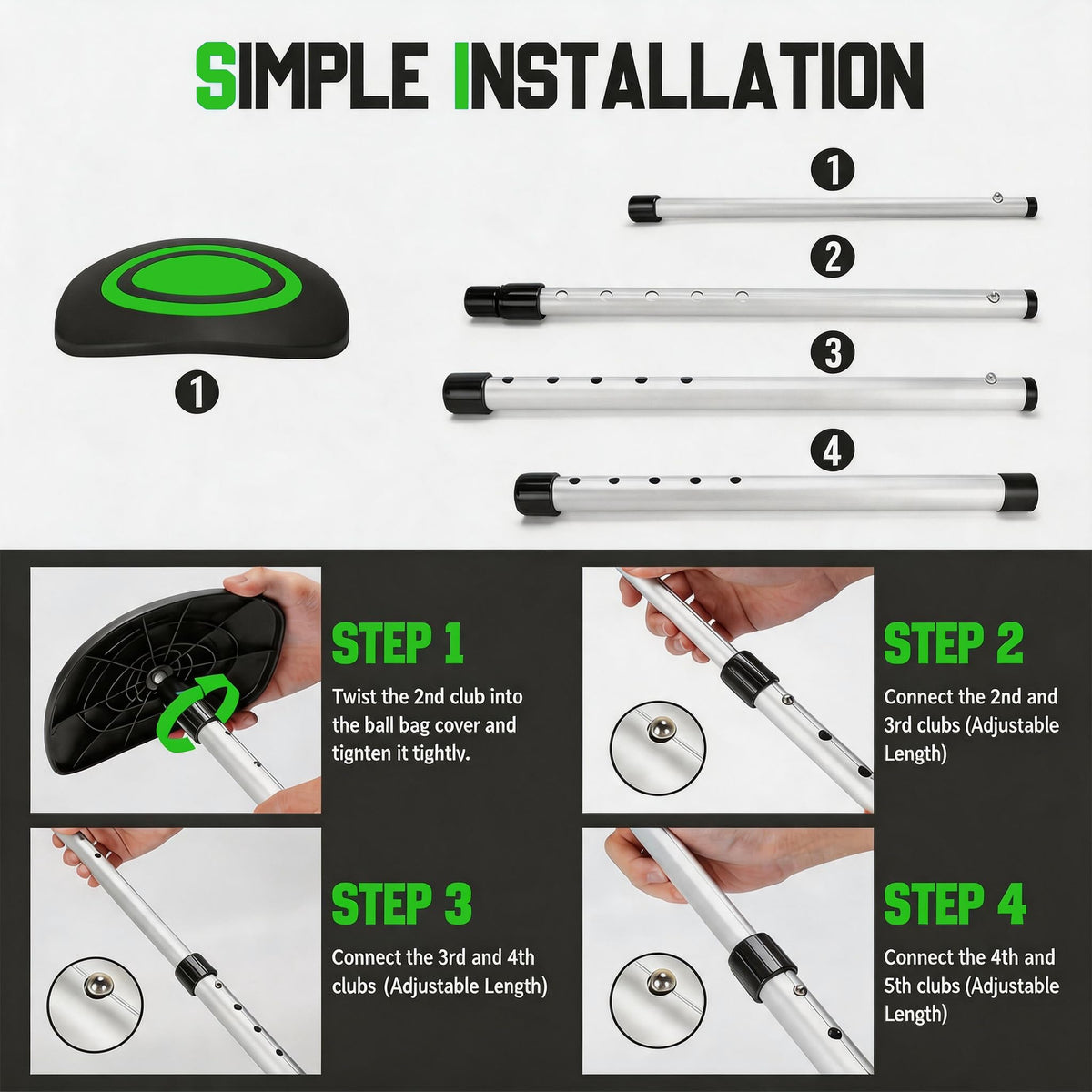 SIMPLE INSTALLATION

1

1

2

3

4

STEP 1

Twist the 2nd club into the ball bag cover and tignten it tightlv.

STEP 2

Connect the 2nd and 3rd clubs (Adjustable Length)

STEP 3

Connect the 3rd and 4th clubs (Adjustable Length)

STEP 4

Connect the 4th and 5th clubs (Adjustable Length)