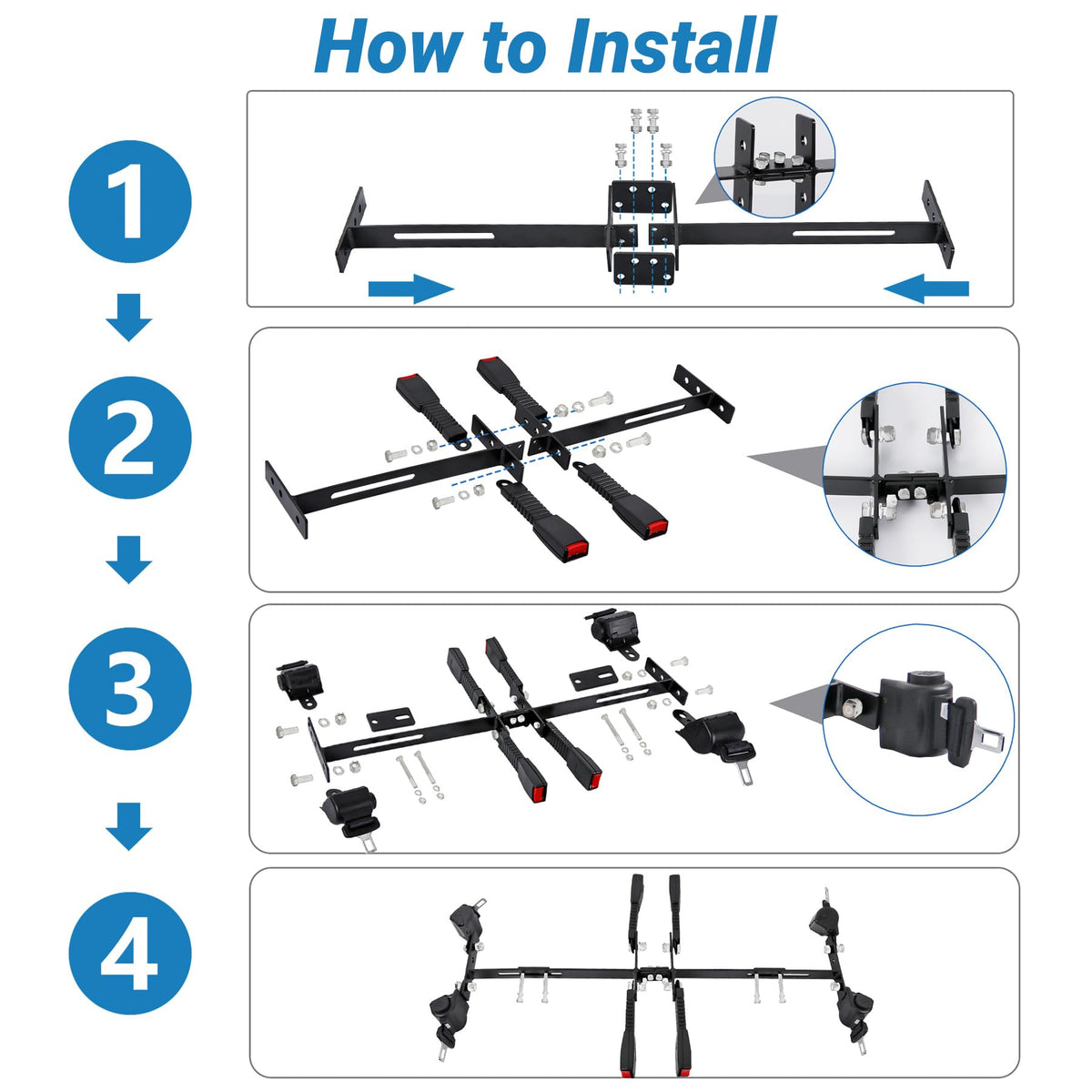 How to Install

1

2

3

4