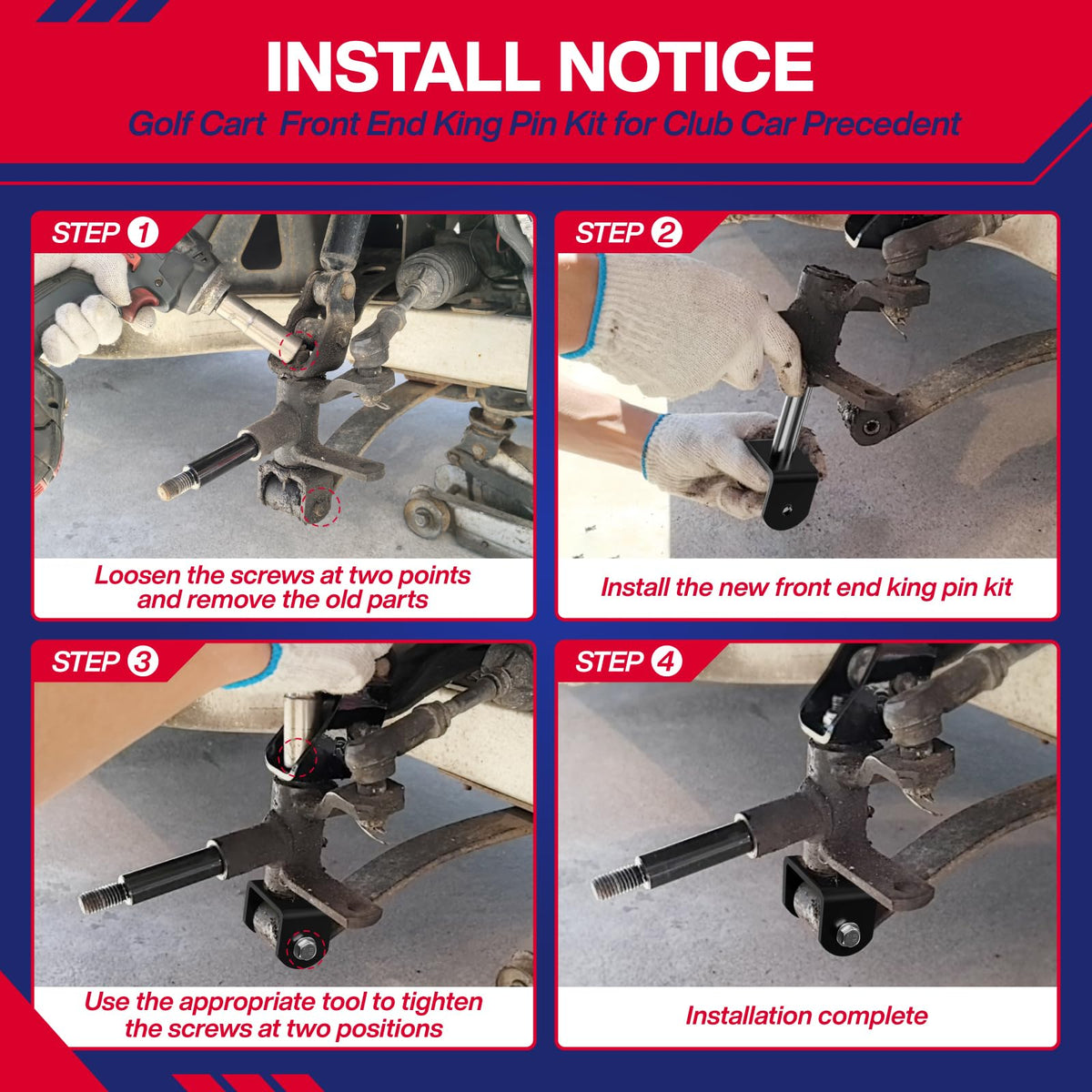 INSTALL NOTICE

Golf Cart  Front End King Pin Kit for Club Car Precedent

STEP 1

Loosen the screws at two points and remove the old parts

STEP 2

Install the new front end king pin kit

STEP 3

Use the appropriate tool to tighten the screws at two positions

STEP 4

Installation complete