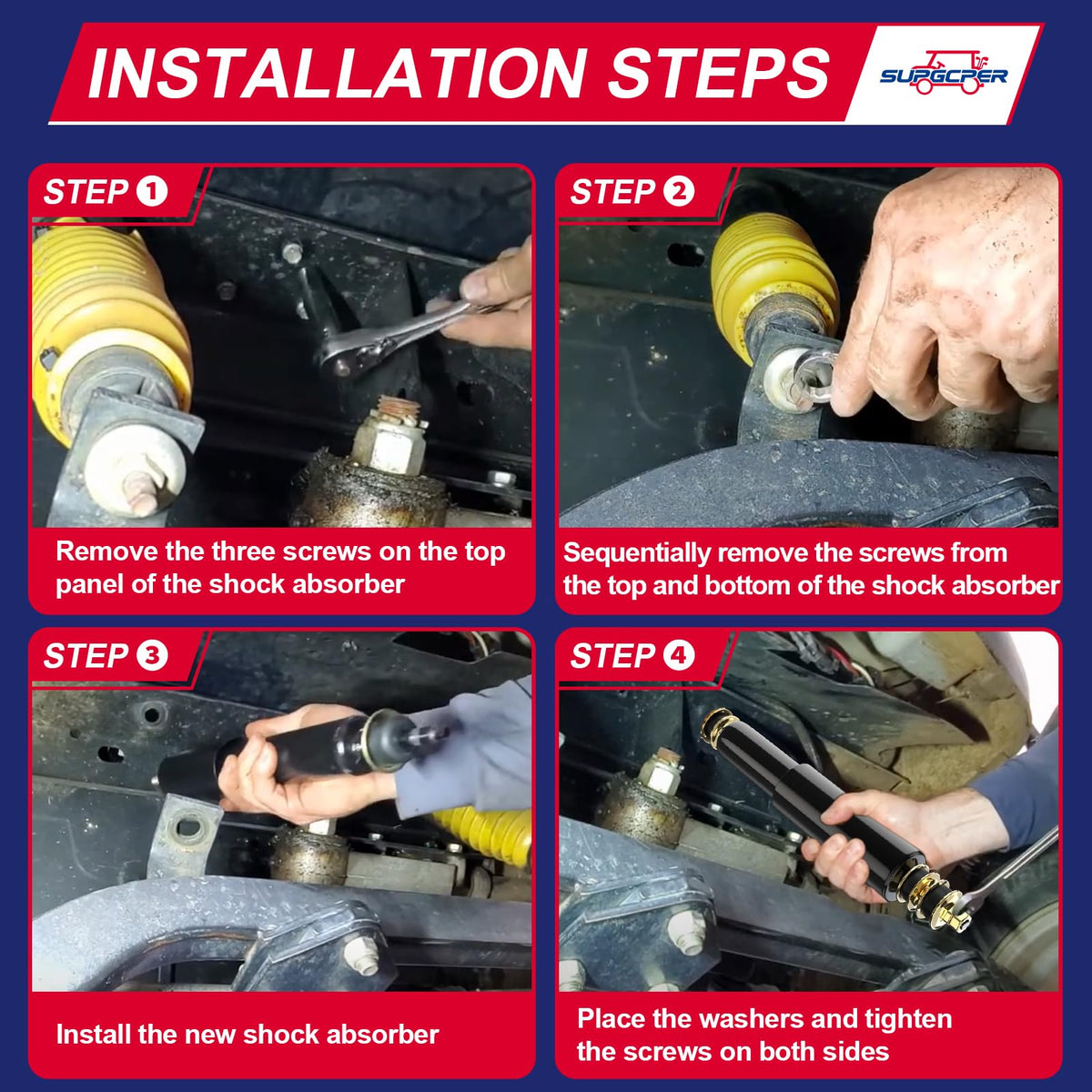 INSTALLATION STEPS

SUPGCPER

STEP 1

Remove the three screws on the top panel of the shock absorber

STEP 2

Sequentially remove the screws from the top and bottom of the shock absorber

STEP 3

Install the new shock absorber

STEP 4

Place the washers and tighten the screws on both sides