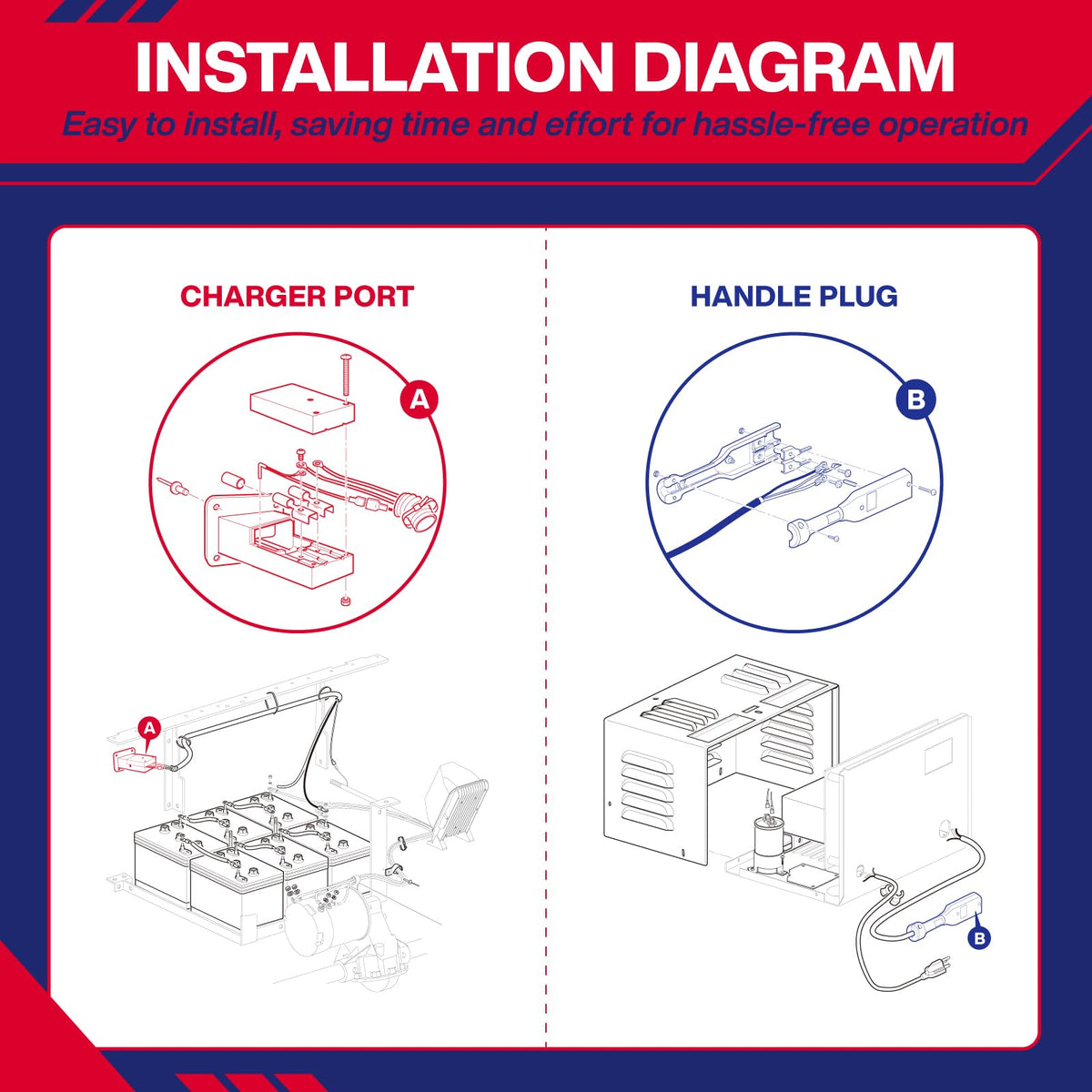 INSTALLATION DIAGRAM

Easy to install, saving time and effort for hassle-free operation

CHARGER PORT

A

A

HANDLE PLUG

B

B