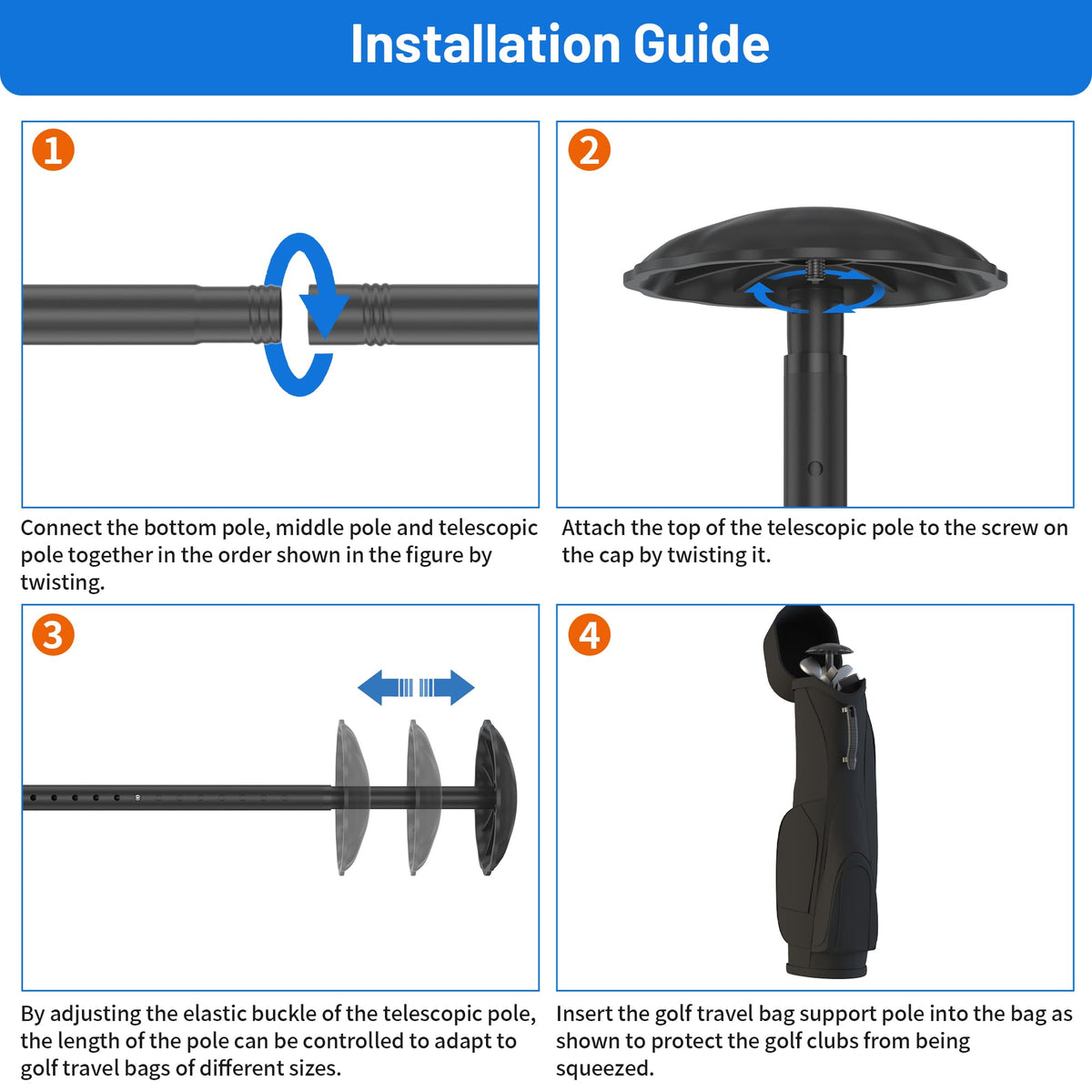 Installation Guide

1

Connect the bottom pole, middle pole and telescopic pole together in the order shown in the figure by twisting.

2

Attach the top of the telescopic pole to the screw on the cap by twisting it.

3

By adjusting the elastic buckle of the telescopic pole, the length of the pole can be controlled to adapt to golf travel bags of different sizes.

4

Insert the golf travel bag support pole into the bag as shown to protect the golf clubs from being squeezed.