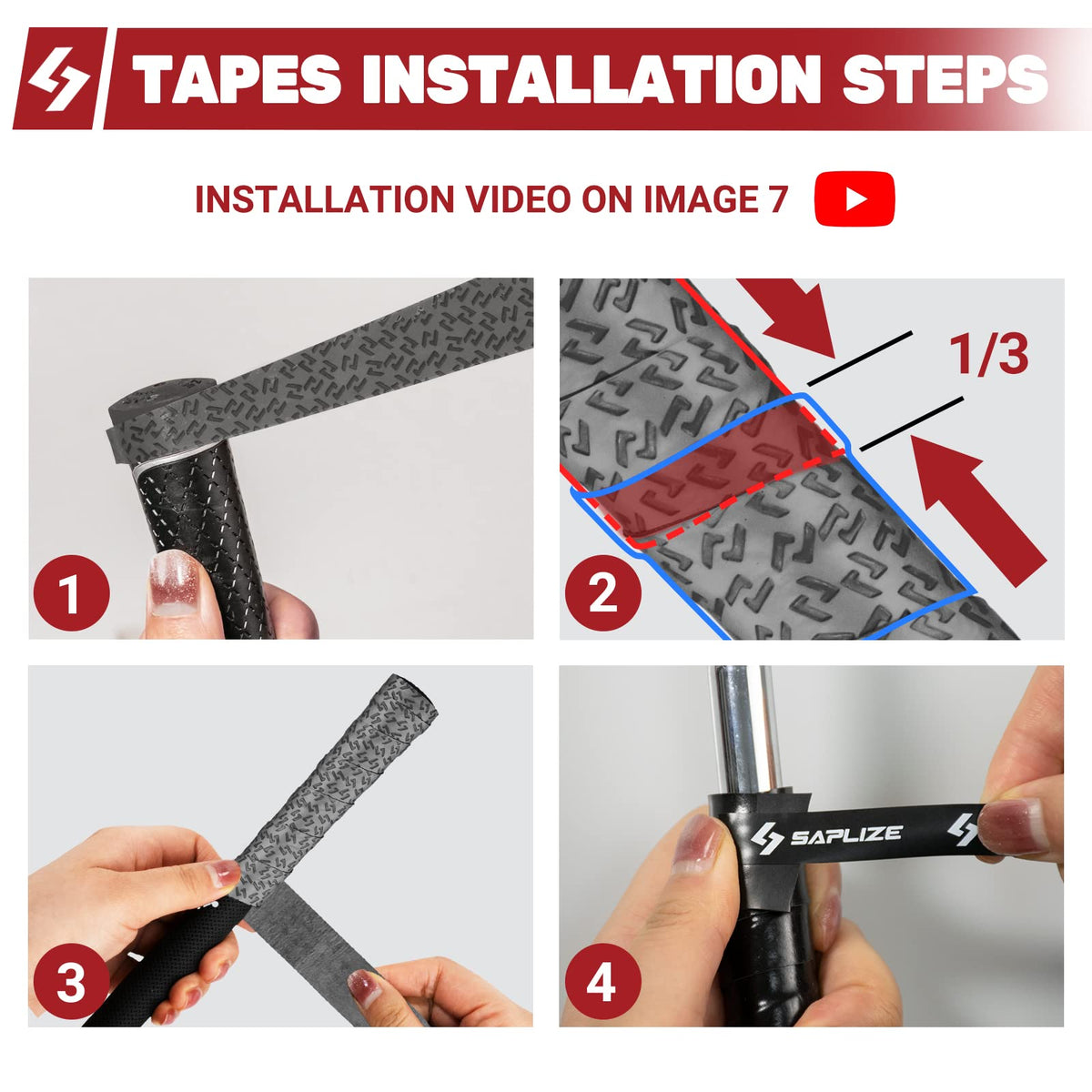 TAPES INSTALLATION STEPS

INSTALLATION VIDEO ON IMAGE 7

1

1/3

2

3

SAPLIZE

4