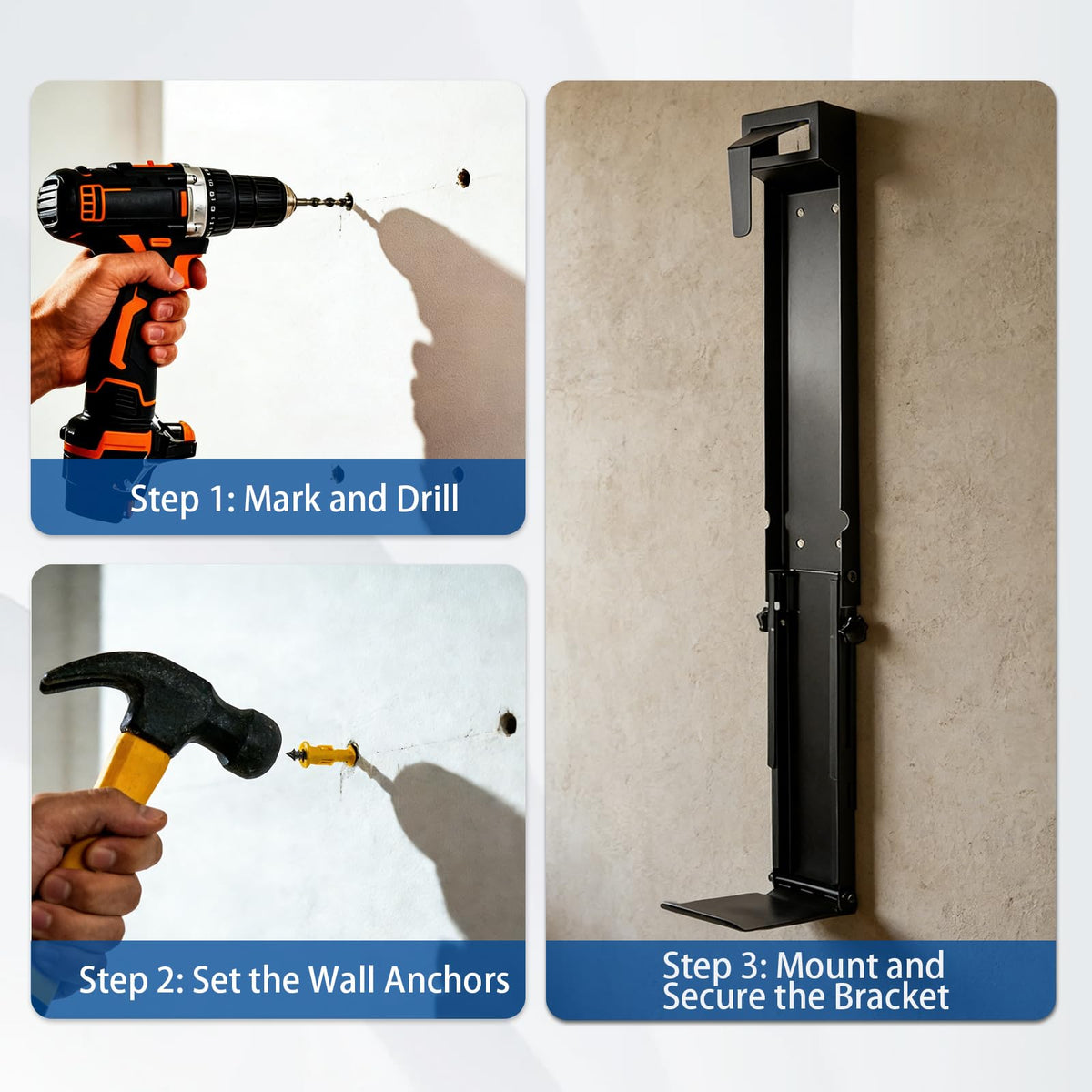 Step 1: Mark and Drill

Step 2: Set the Wall Anchors

Step 3: Mount and Secure the Bracket