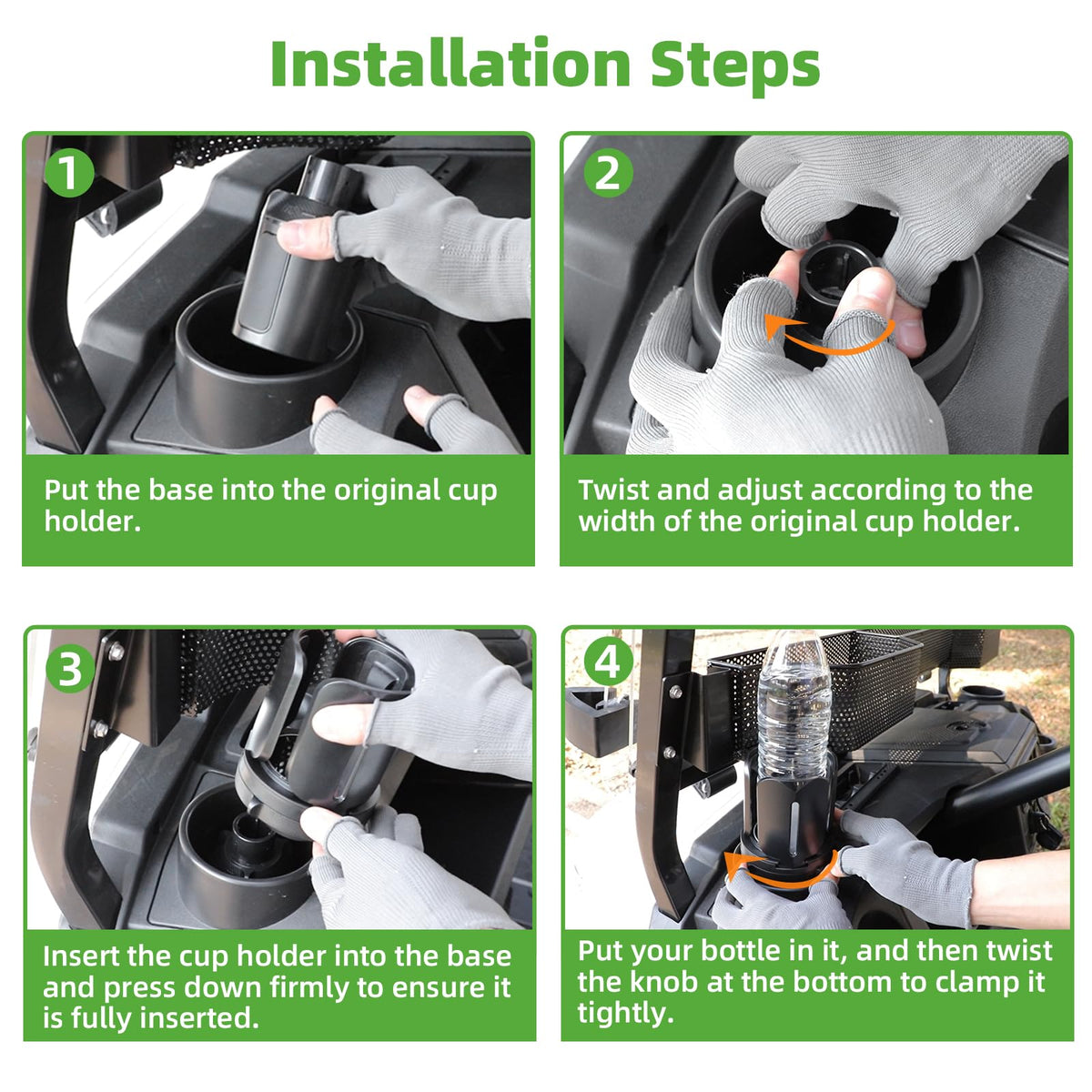 Installation Steps

1

Put the base into the original cup holder.

2

Twist and adjust according to the width of the original cup holder.

3

Insert the cup holder into the base and press down firmly to ensure it is fully inserted.

4

Put your bottle in it, and then twist the knob at the bottom to clamp it tightly.