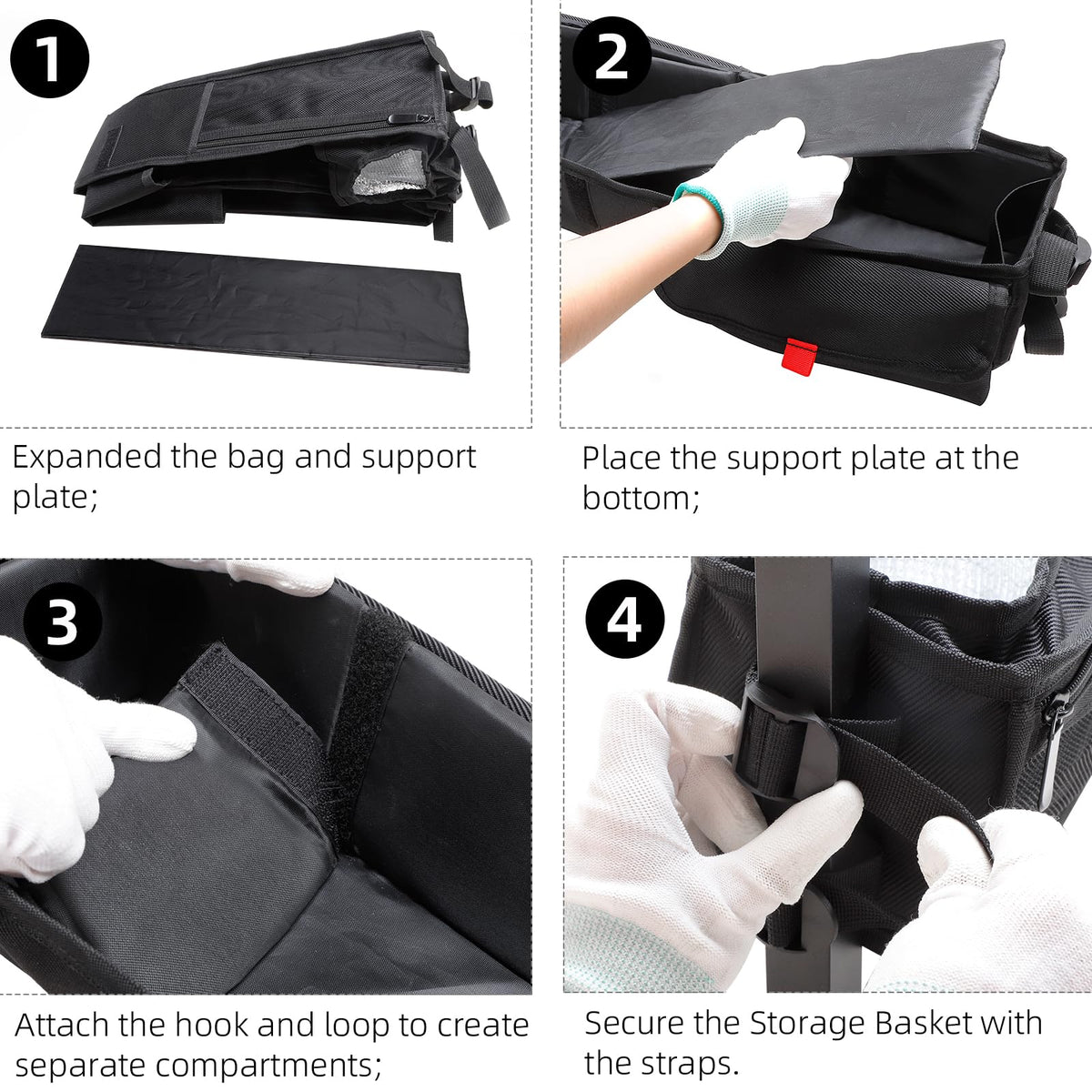 1

Expanded the bag and support plate;

2

Place the support plate at the bottom;

3

Attach the hook and loop to create separate compartments;

4

Secure the Storage Basket with the straps.