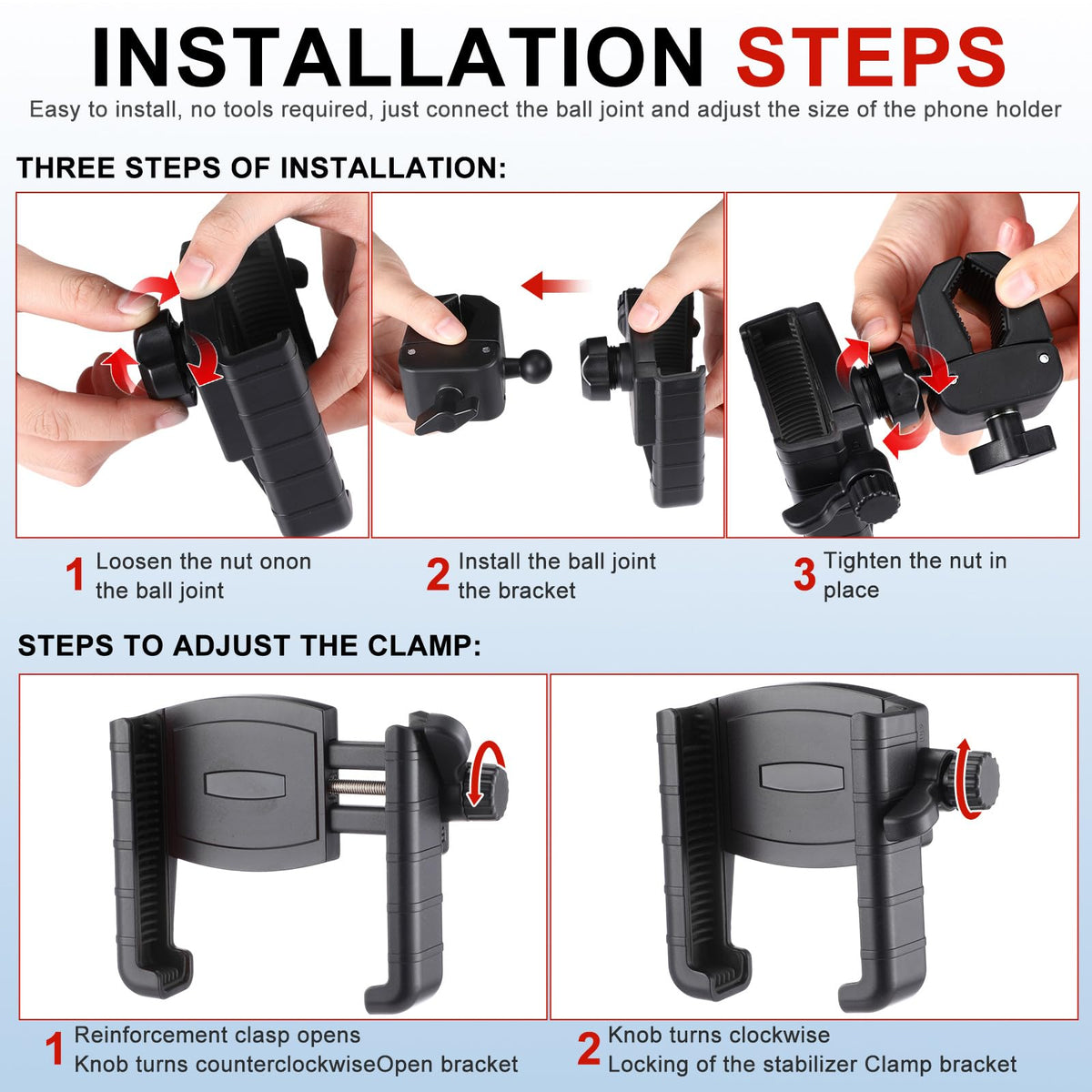 INSTALLATION STEPS

Easy to install, no tools required, just connect the ball joint and adjust the size of the phone holder

THREE STEPS OF INSTALLATION:

1 Loosen the nut onon the ball joint

2 Install the ball joint the bracket

3 Tighten the nut in place

STEPS TO ADJUST THE CLAMP:

1 Reinforcement clasp opens
Knob turns counterclockwiseOpen bracket

2 Knob turns clockwise
Locking of the stabilizer Clamp bracket