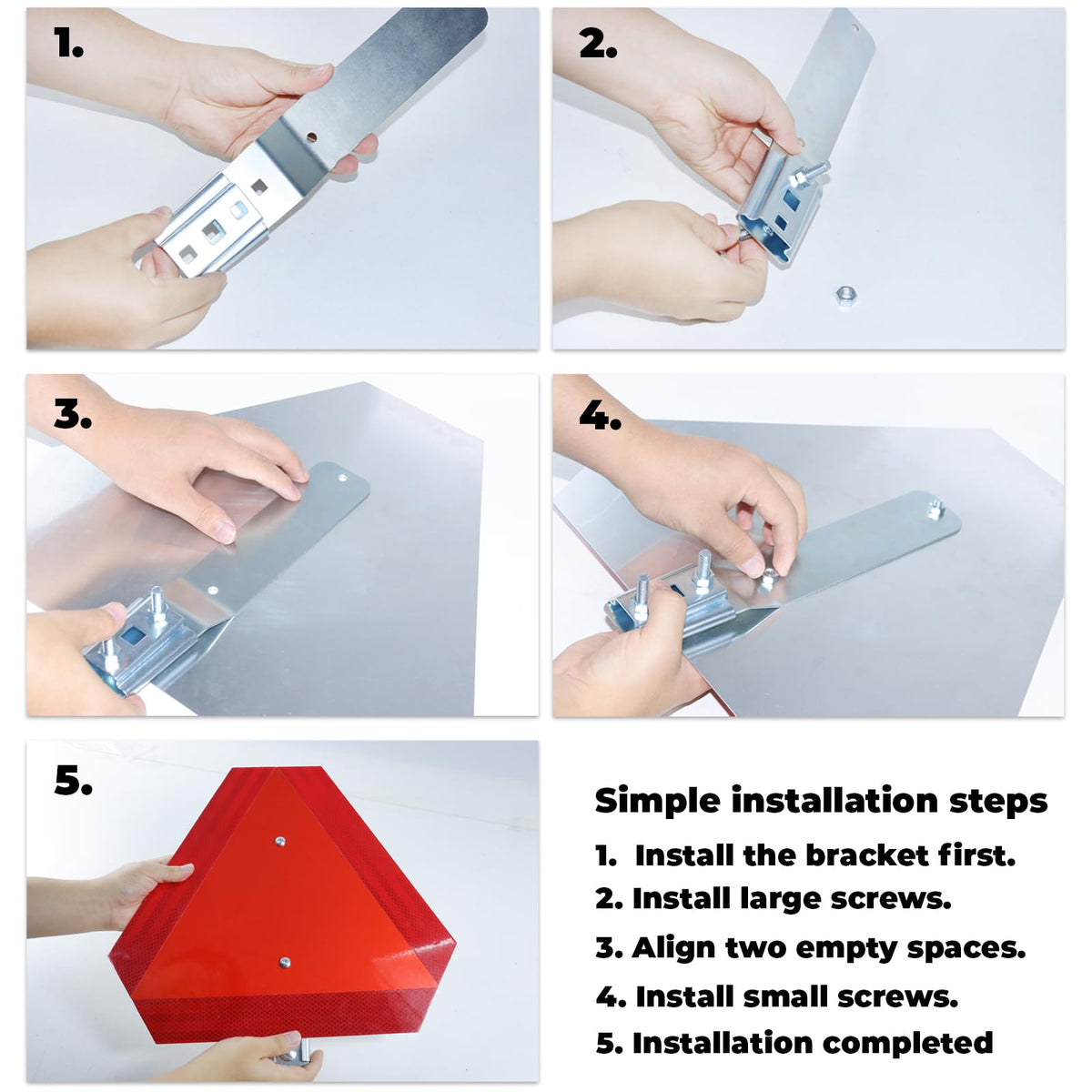 1.

2.

3.

4.

5.

Simple installation steps

1. Install the bracket first.

2. Install large screws.

3. Align two empty spaces.

4. Install small screws.

5. Installation completed