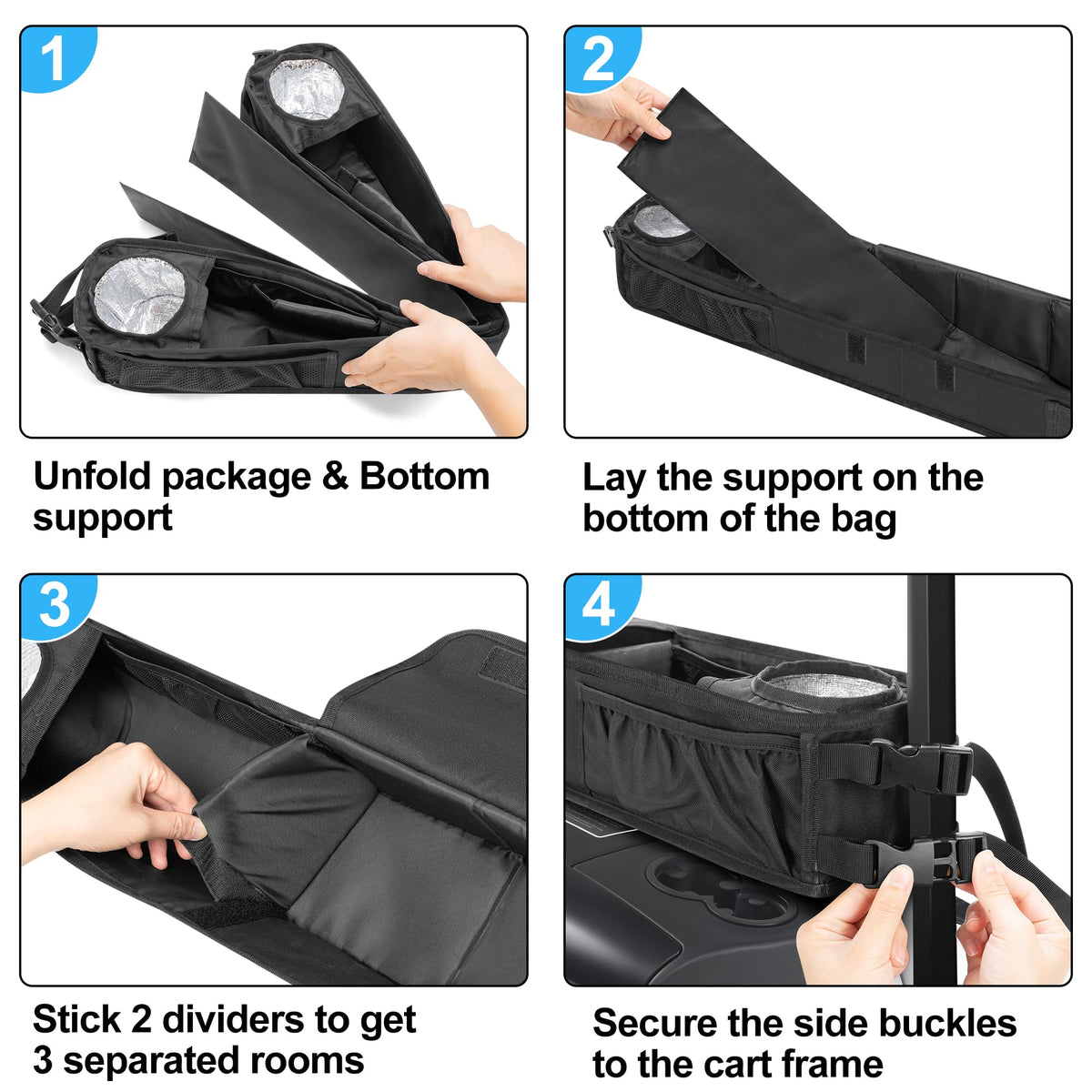 1

Unfold package & Bottom support

2

Lay the support on the bottom of the bag

3

Stick 2 dividers to get 3 separated rooms

4

Secure the side buckles to the cart frame