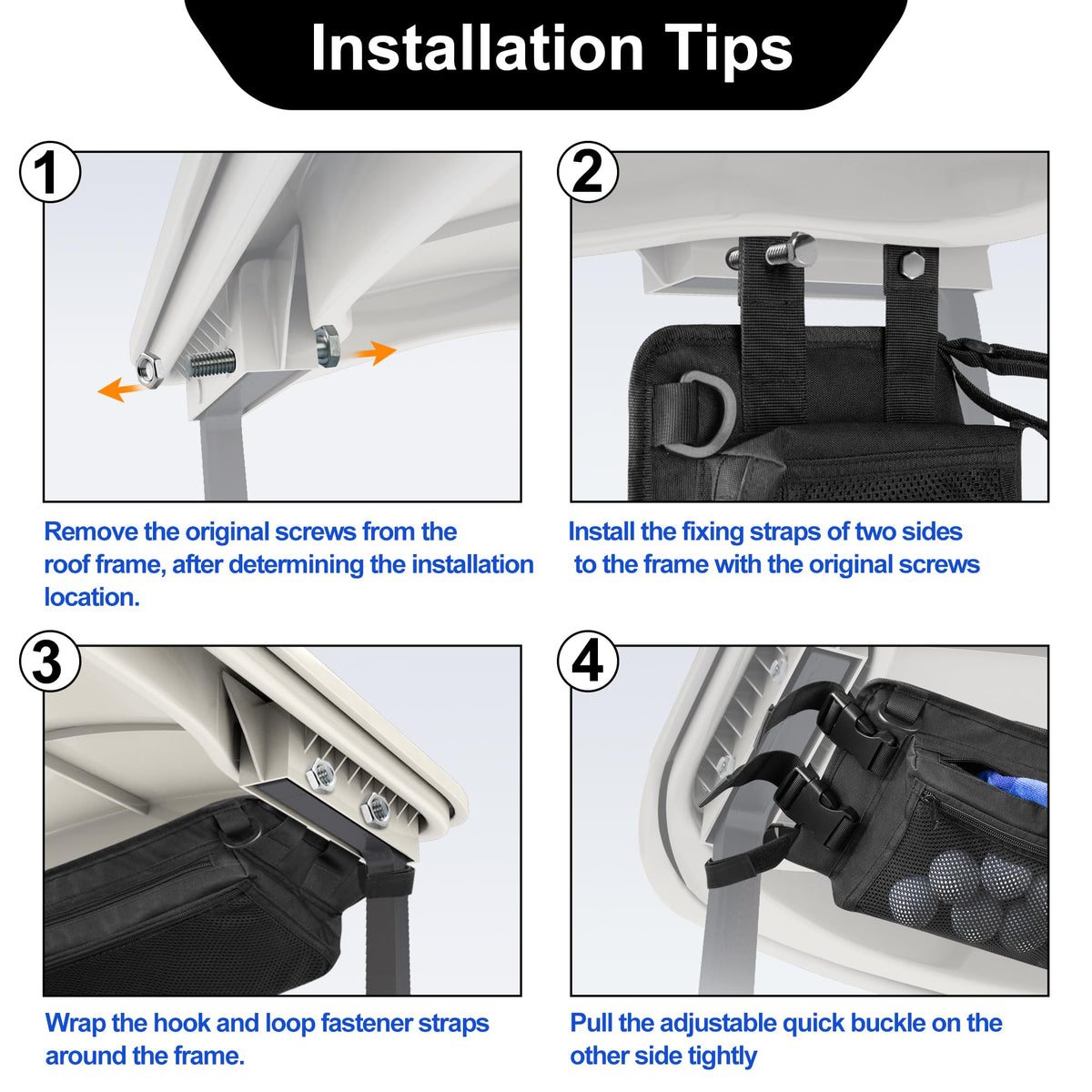 Installation Tips

1

Remove the original screws from the roof frame, after determining the installation location.

2

Install the fixing straps of two sides to the frame with the original screws

3

Wrap the hook and loop fastener straps around the frame.

4

Pull the adjustable quick buckle on the other side tightly