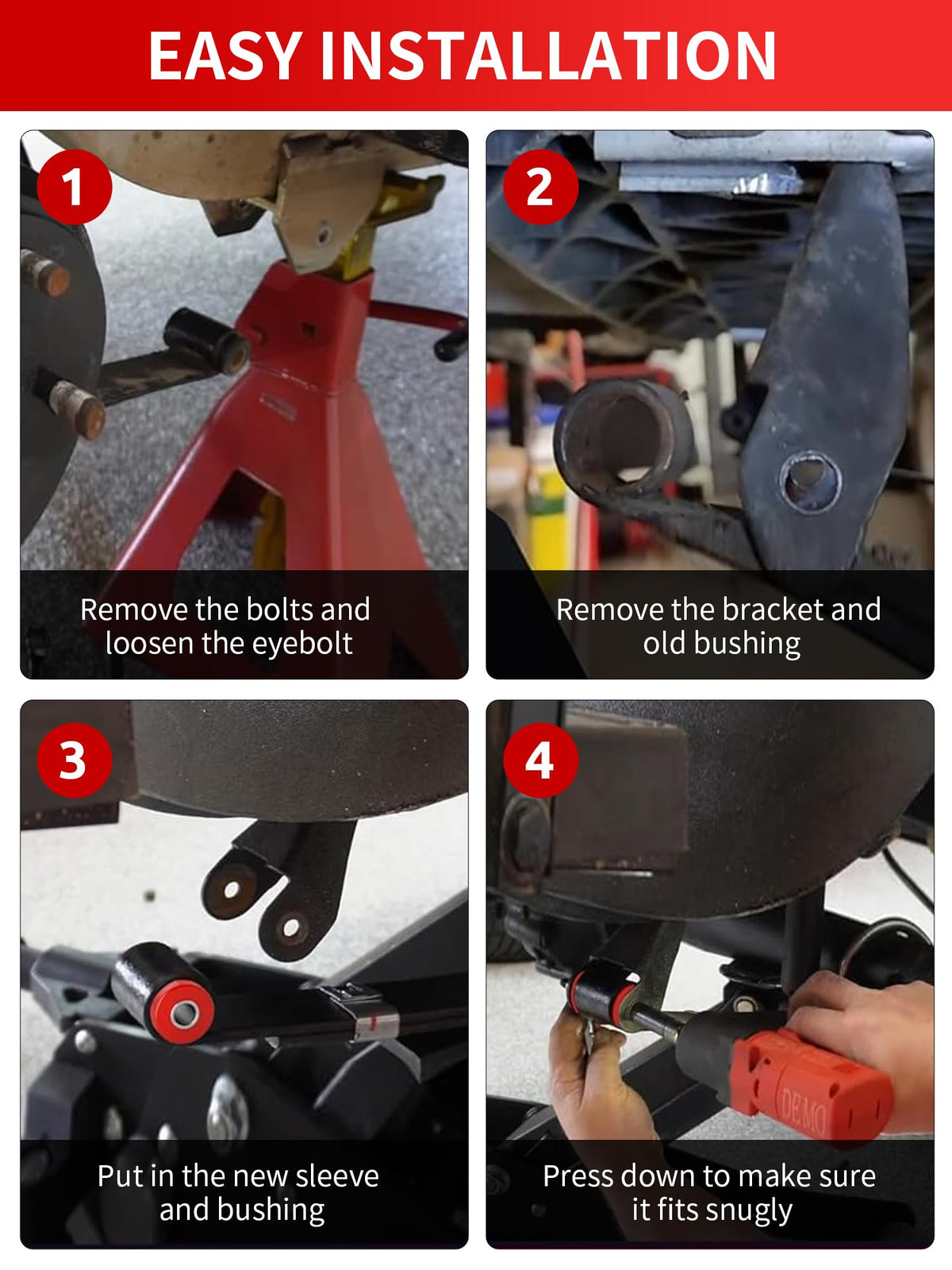 EASY INSTALLATION

1

Remove the bolts and loosen the eyebolt

2

Remove the bracket and old bushing

3

Put in the new sleeve and bushing

4

DEMO

Press down to make sure it fits snugly