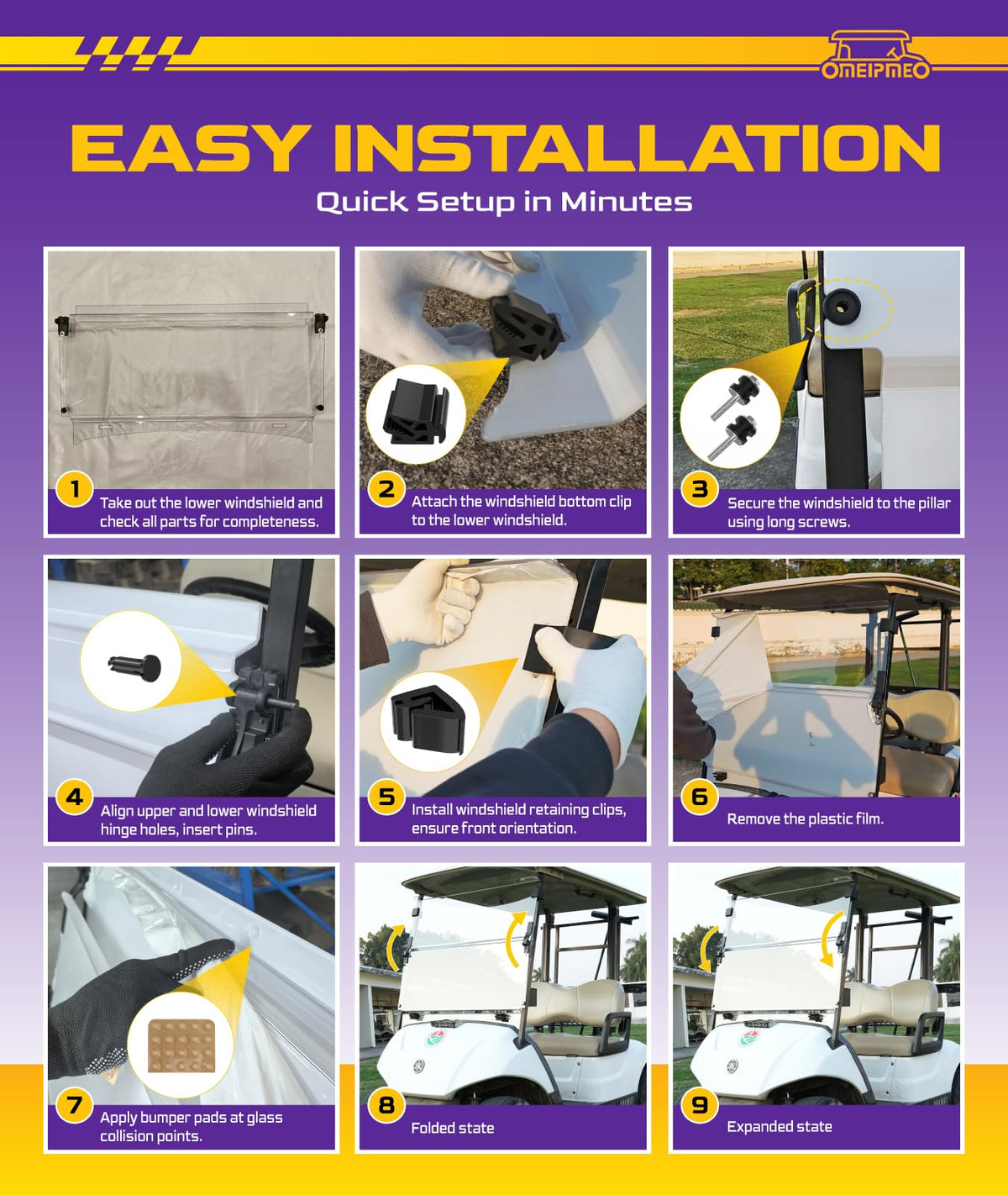 OMEIPMEO

EASY INSTALLATION

Quick Setup in Minutes

1 Take out the lower windshield and check all parts for completeness.

2 Attach the windshield bottom clip to the lower windshield.

3 Secure the windshield to the pillar using long screws.

4 Align upper and lower windshield hinge holes, insert pins.

5 Install windshield retaining clips, ensure front orientation.

6 Remove the plastic film.

7 Apply bumper pads at glass collision points.

8 Folded state

9 Expanded state