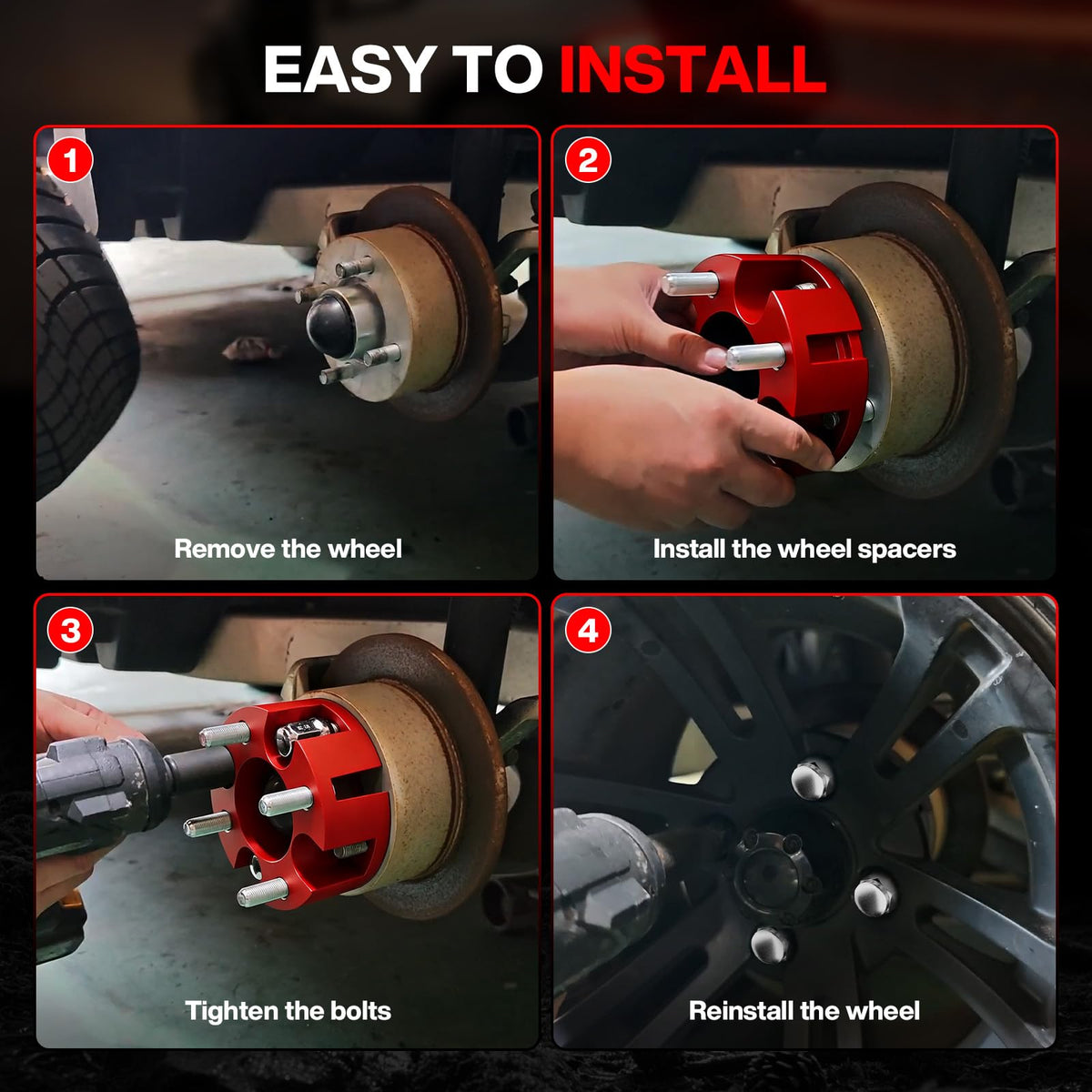 EASY TO INSTALL

1
Remove the wheel

2
Install the wheel spacers

3
Tighten the bolts

4
Reinstall the wheel