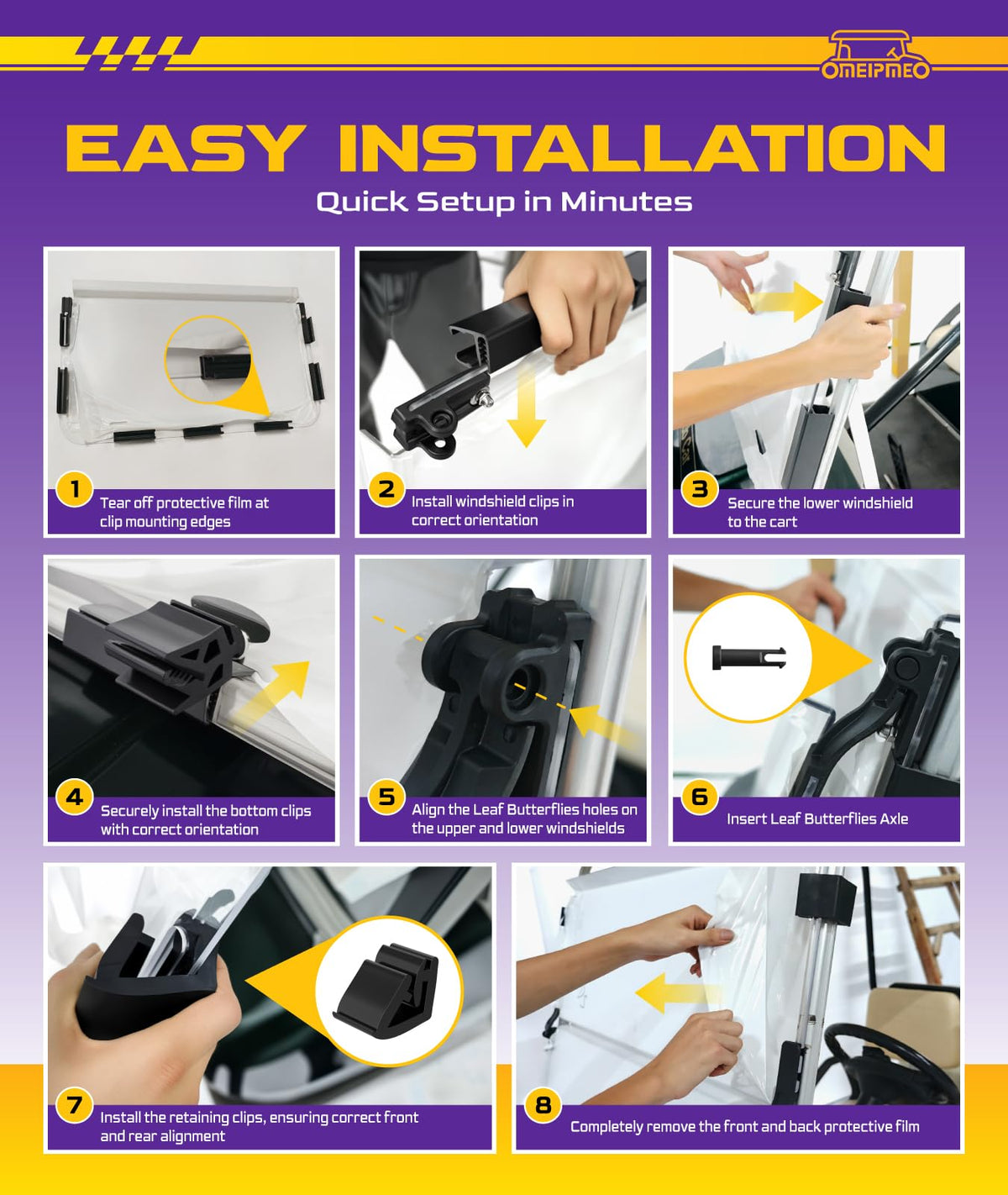 OMEIPMEO

EASY INSTALLATION

Quick Setup in Minutes

1 Tear off protective film at clip mounting edges

2 Install windshield clips in correct orientation

3 Secure the lower windshield to the cart

4 Securely install the bottom clips with correct orientation

5 Align the Leaf Butterflies holes on the upper and lower windshields

6 Insert Leaf Butterflies Axle

7 Install the retaining clips, ensuring correct front and rear alignment

8 Completely remove the front and back protective film