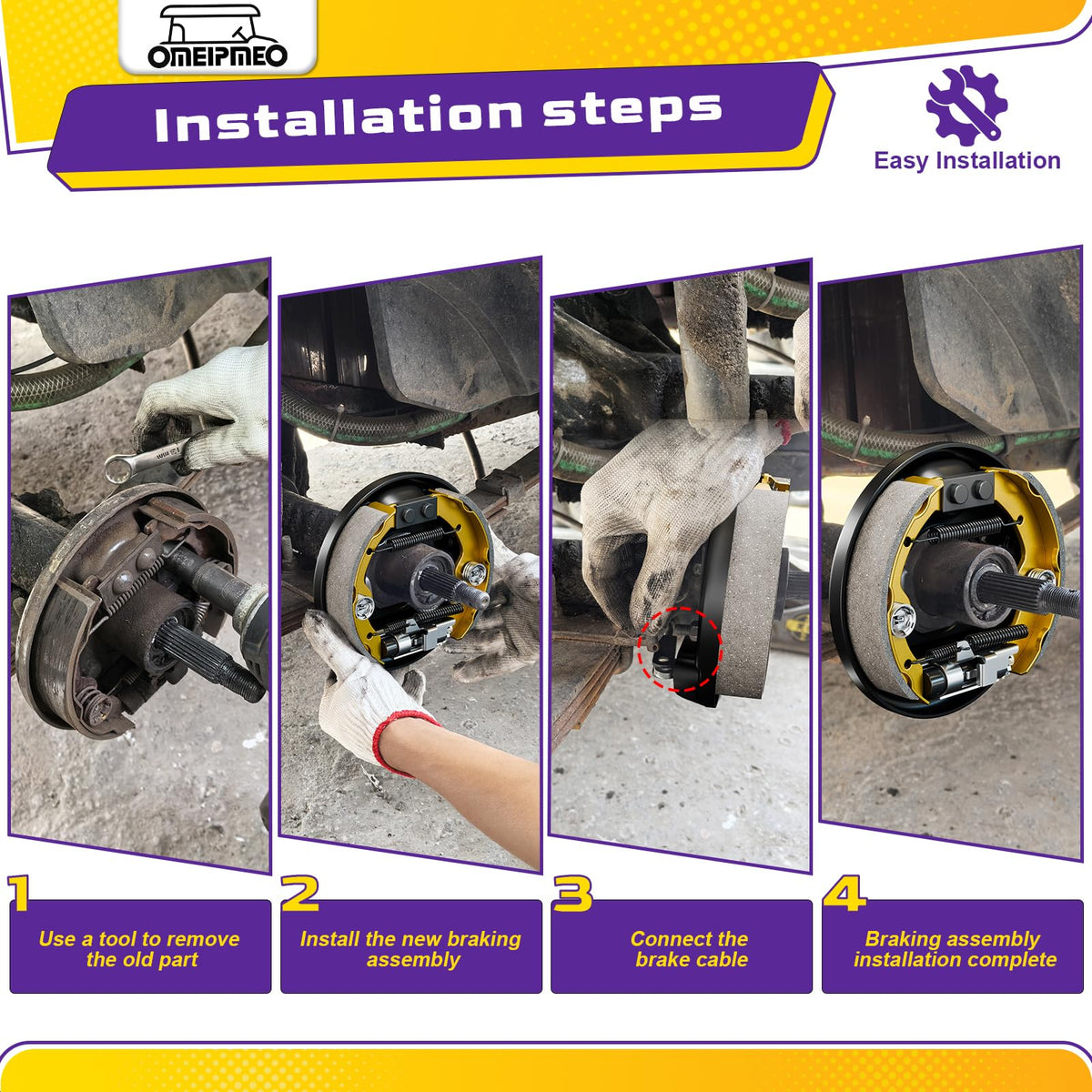 OMEIPMEO

Installation steps

Easy Installation

1
Use a tool to remove the old part

2
Install the new braking assembly

3
Connect the brake cable

4
Braking assembly installation complete