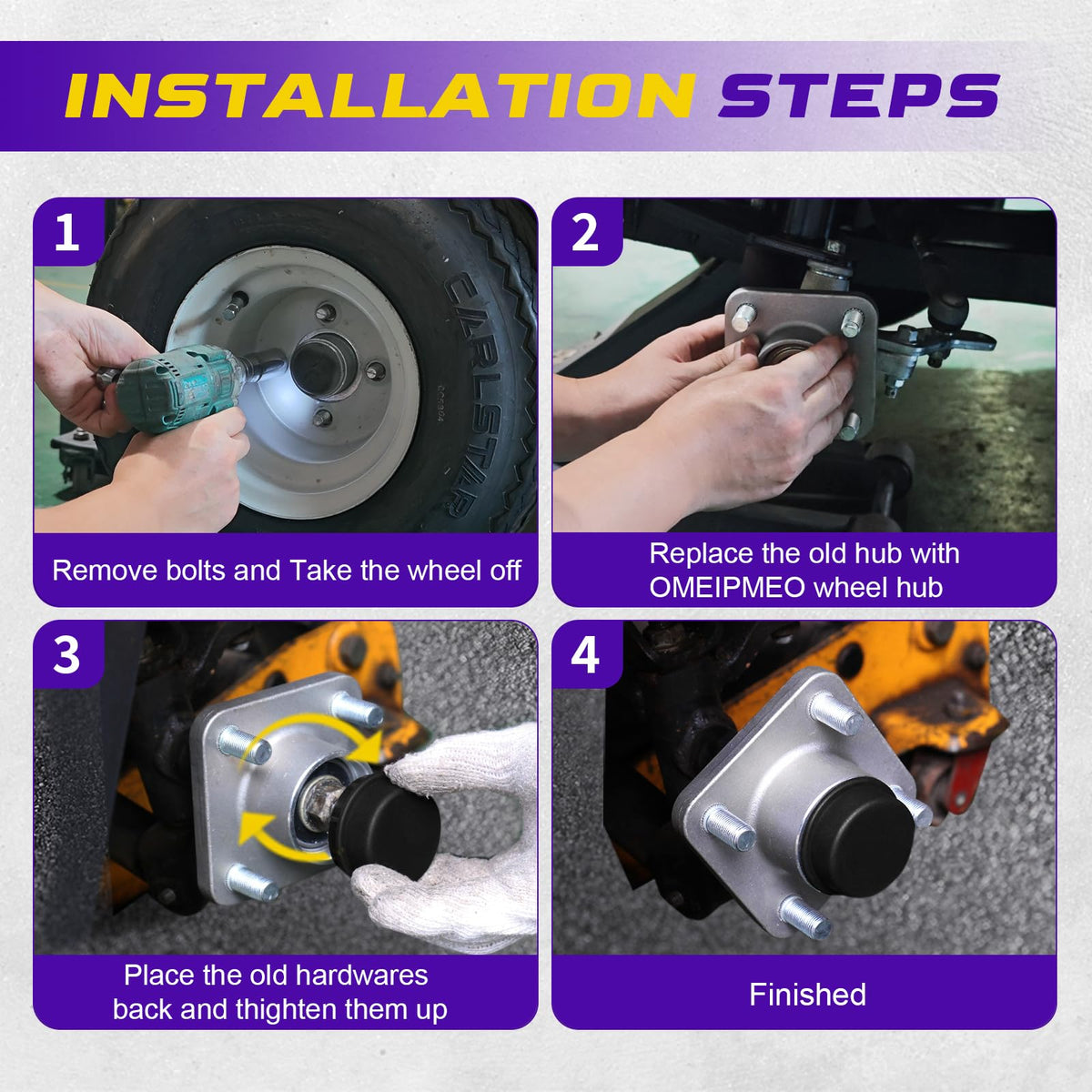 INSTALLATION STEPS

1

CARLSTAR

Remove bolts and Take the wheel off

2

Replace the old hub with OMEIPMEO wheel hub

3

Place the old hardwares back and thighten them up

4

Finished