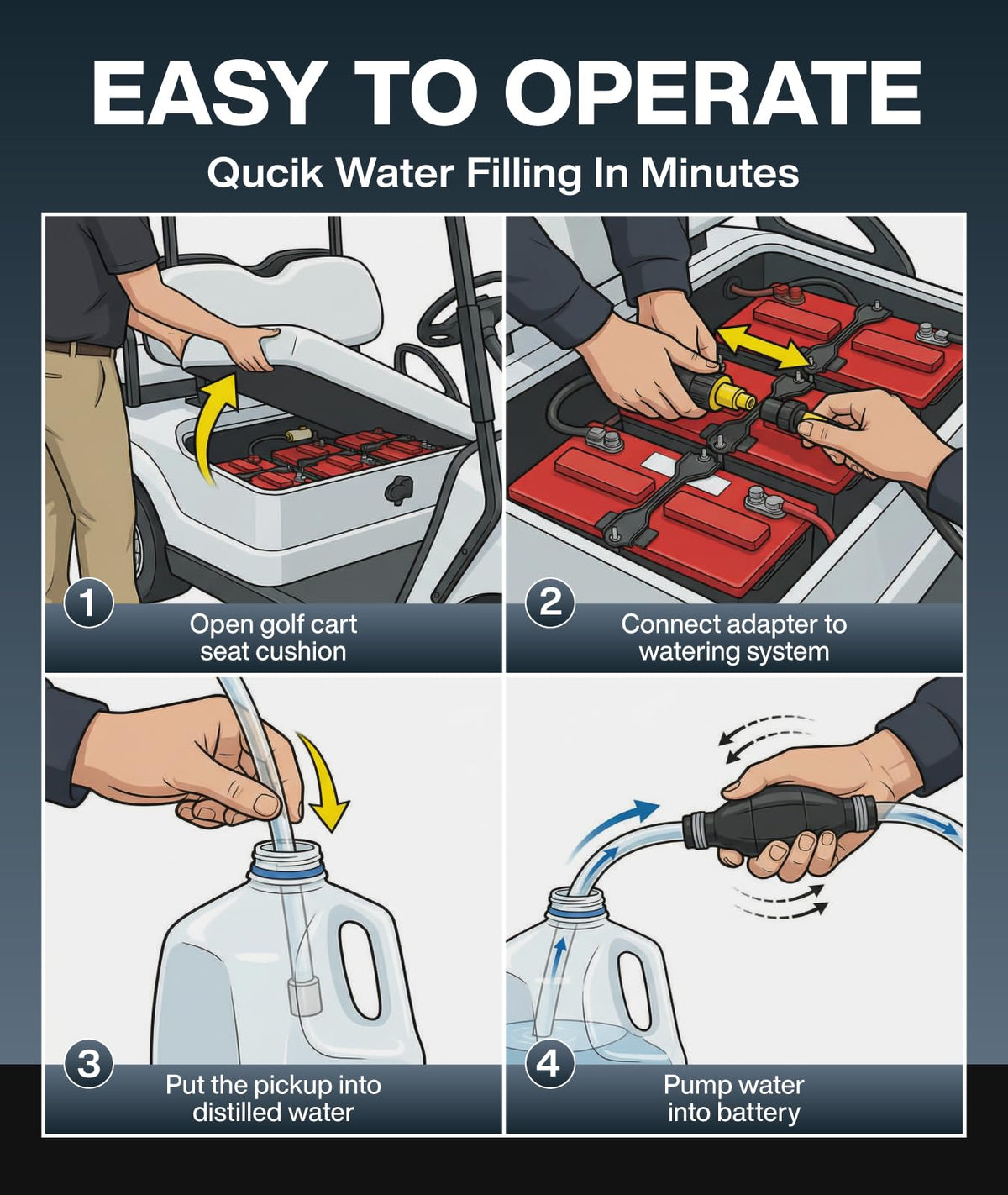 EASY TO OPERATE

Qucik Water Filling In Minutes

1
Open golf cart seat cushion

2
Connect adapter to watering system

3
Put the pickup into distilled water

4
Pump water into battery