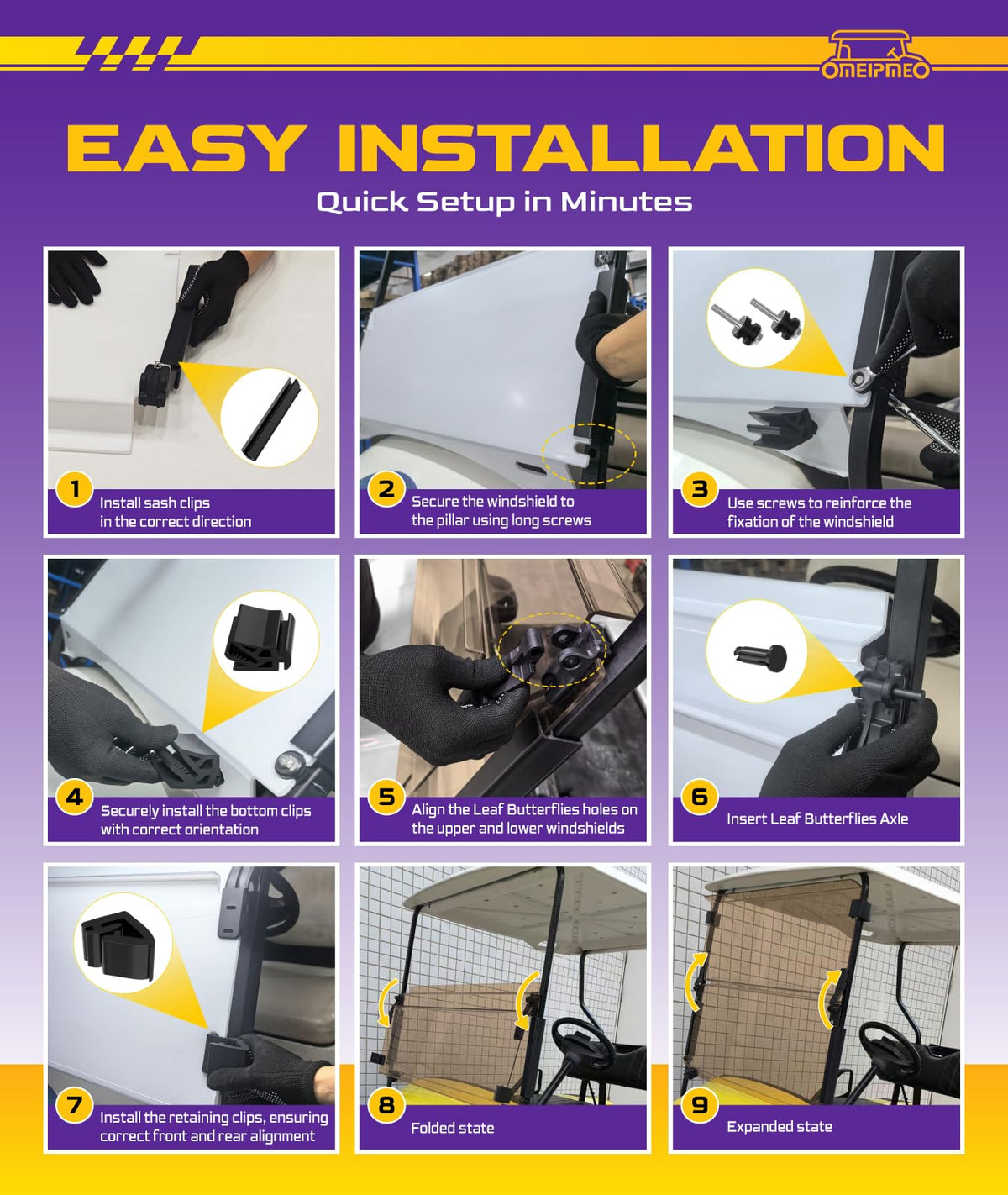 OMEIPMEO

EASY INSTALLATION

Quick Setup in Minutes

1 Install sash clips in the correct direction

2 Secure the windshield to the pillar using long screws

3 Use screws to reinforce the fixation of the windshield

4 Securely install the bottom clips with correct orientation

5 Align the Leaf Butterflies holes on the upper and lower windshields

6 Insert Leaf Butterflies Axle

7 Install the retaining clips, ensuring correct front and rear alignment

8 Folded state

9 Expanded state