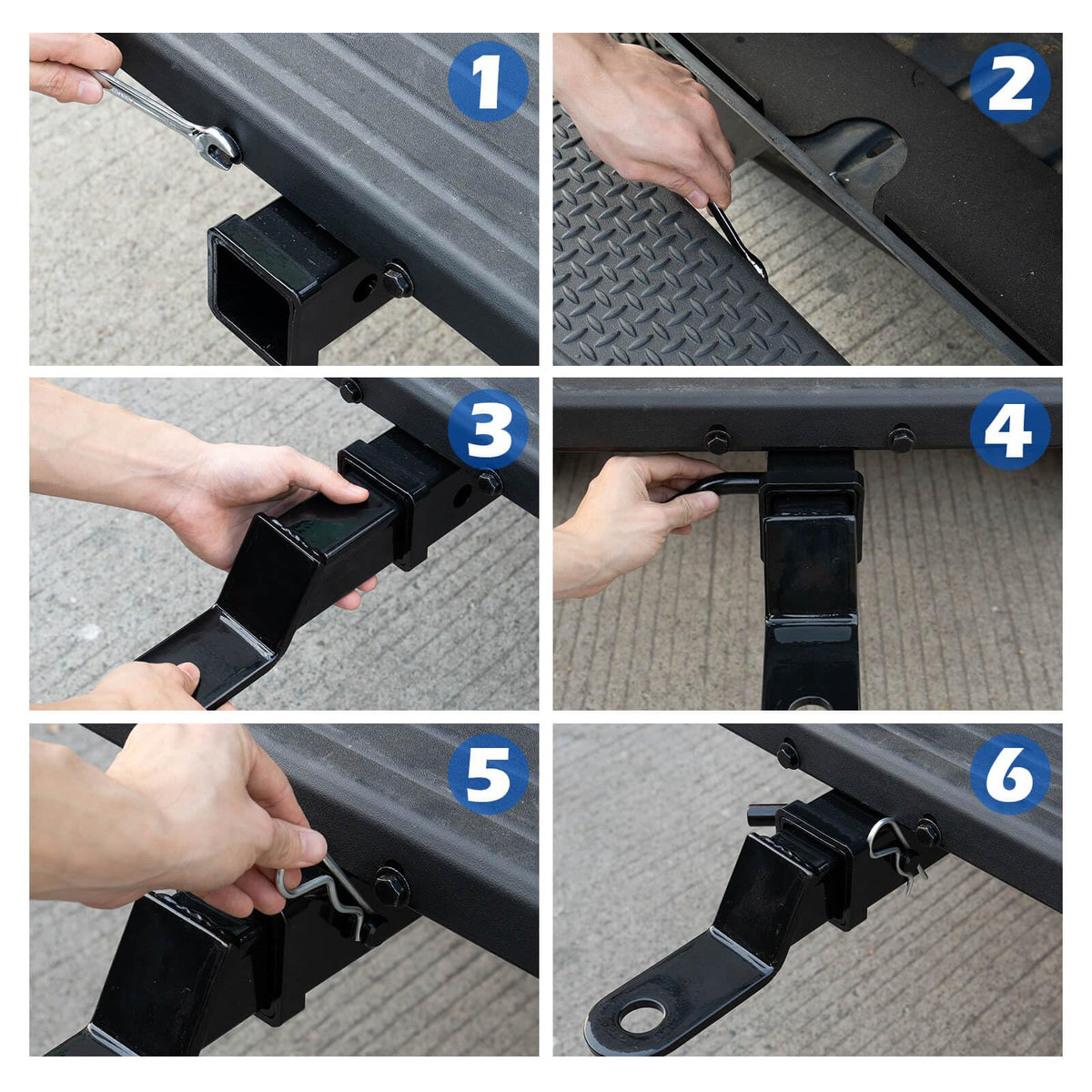 1

2

3

4

5

6