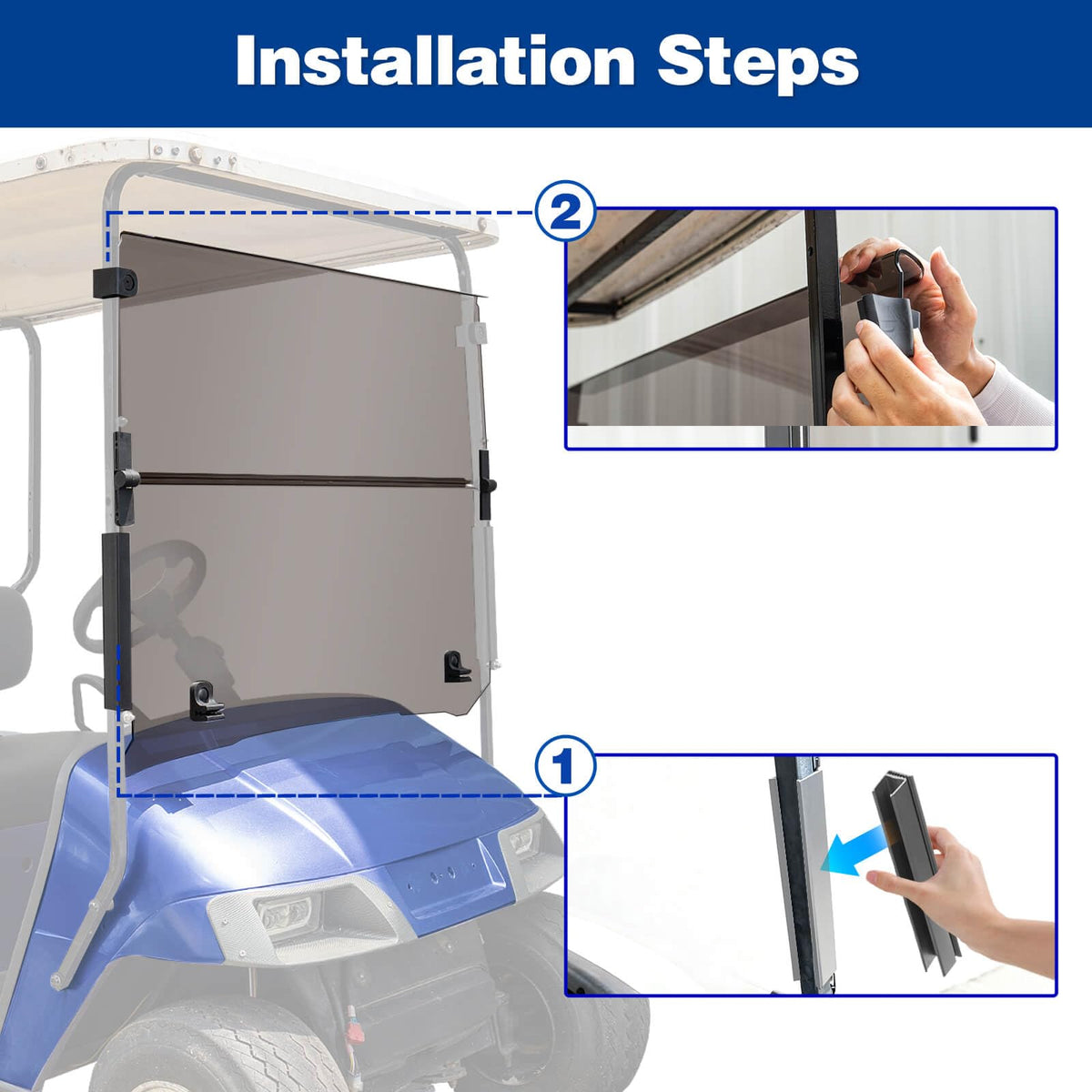 Installation Steps

2

1