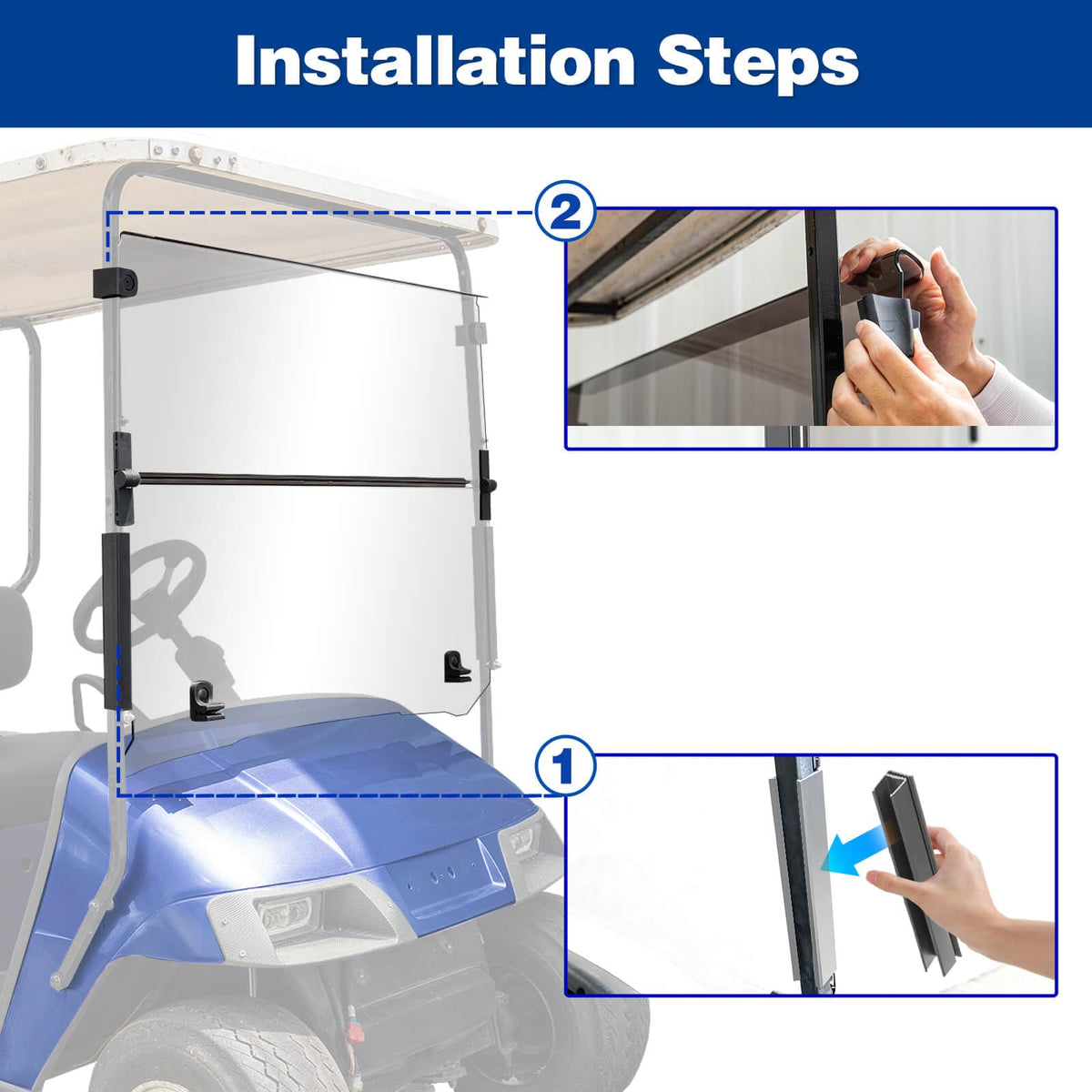 Installation Steps

2

1