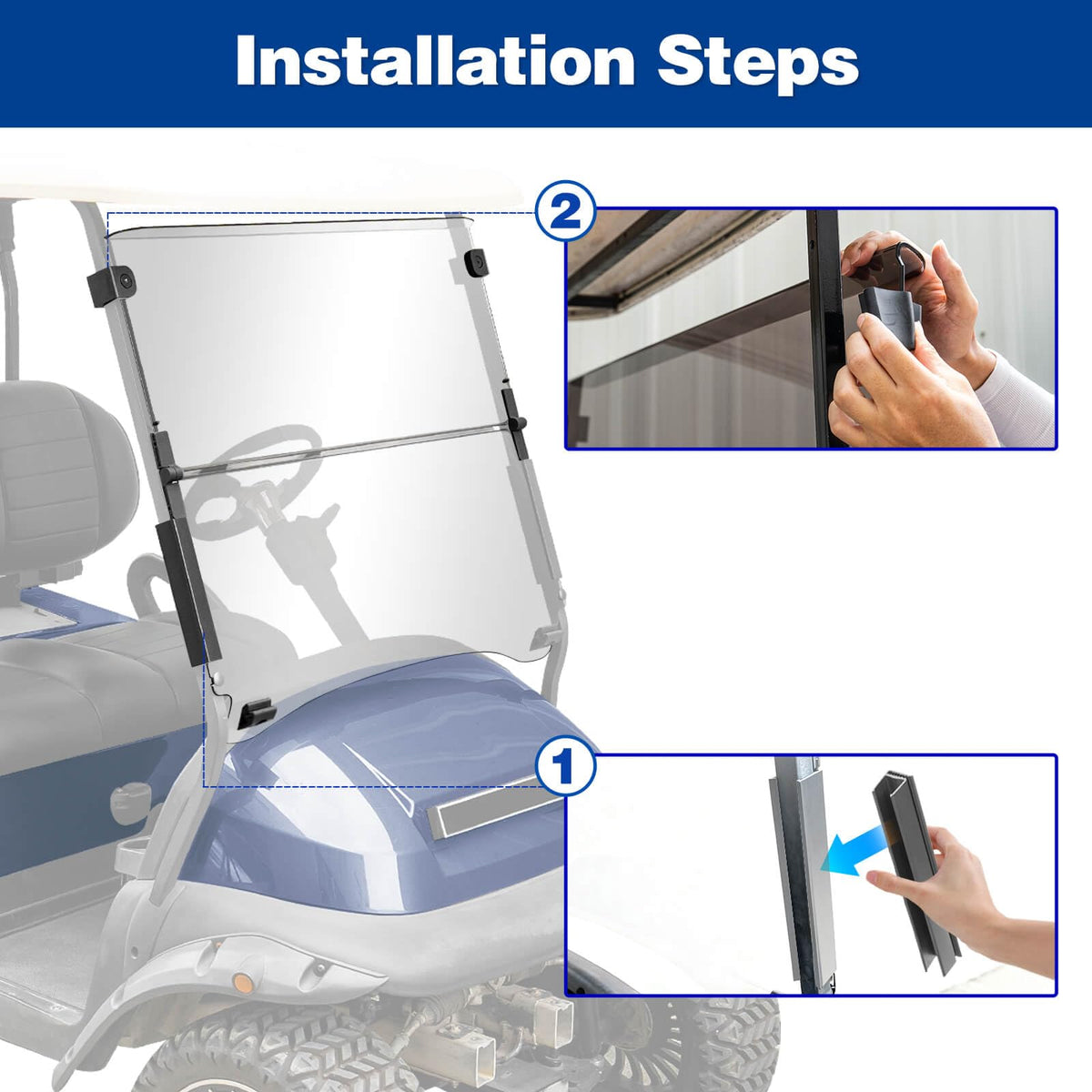 Installation Steps

2

1