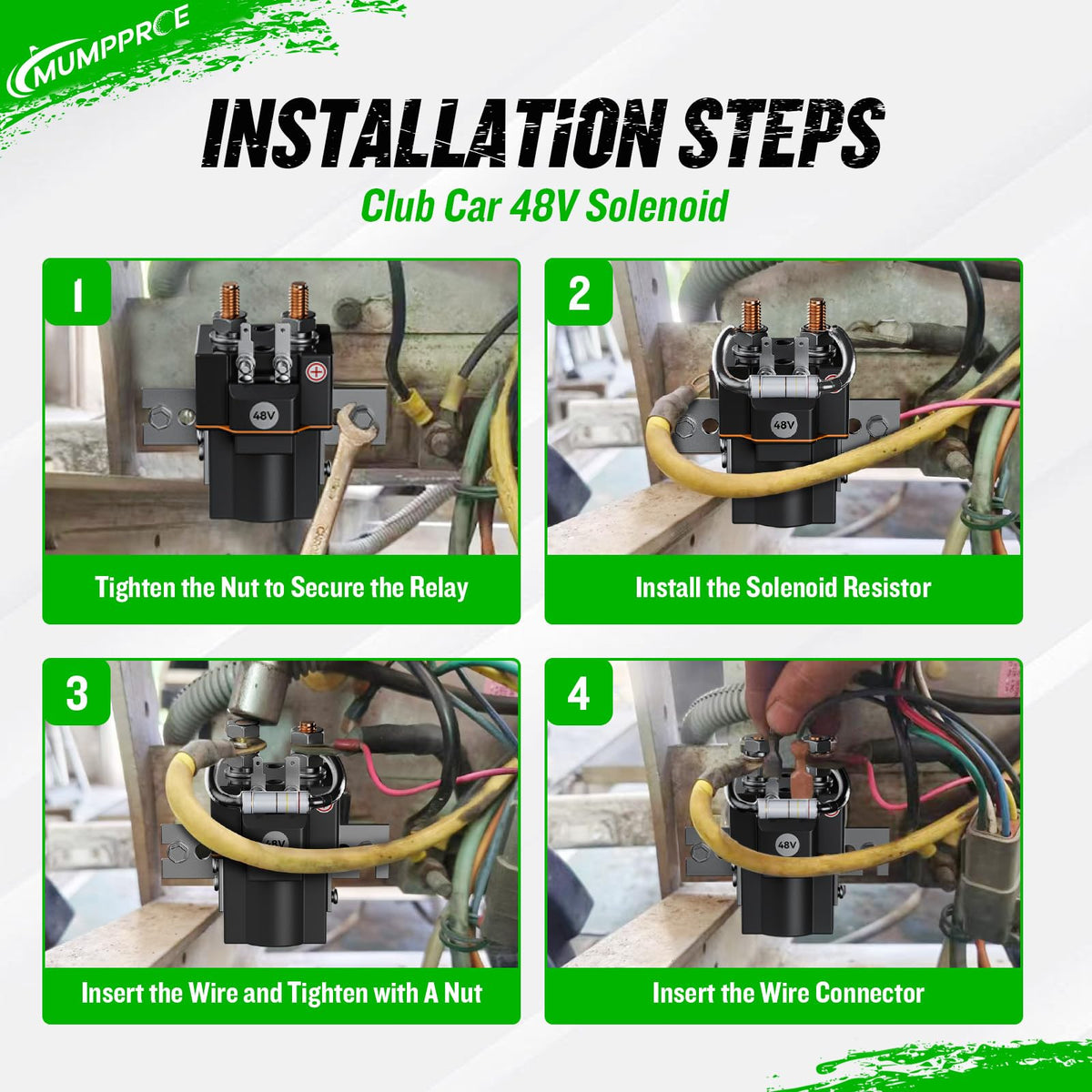 MUMPPRCE

INSTALLATION STEPS

Club Car 48V Solenoid

1

48V

Tighten the Nut to Secure the Relay

2

48V

Install the Solenoid Resistor

3

48V

Insert the Wire and Tighten with A Nut

4

48V

Insert the Wire Connector