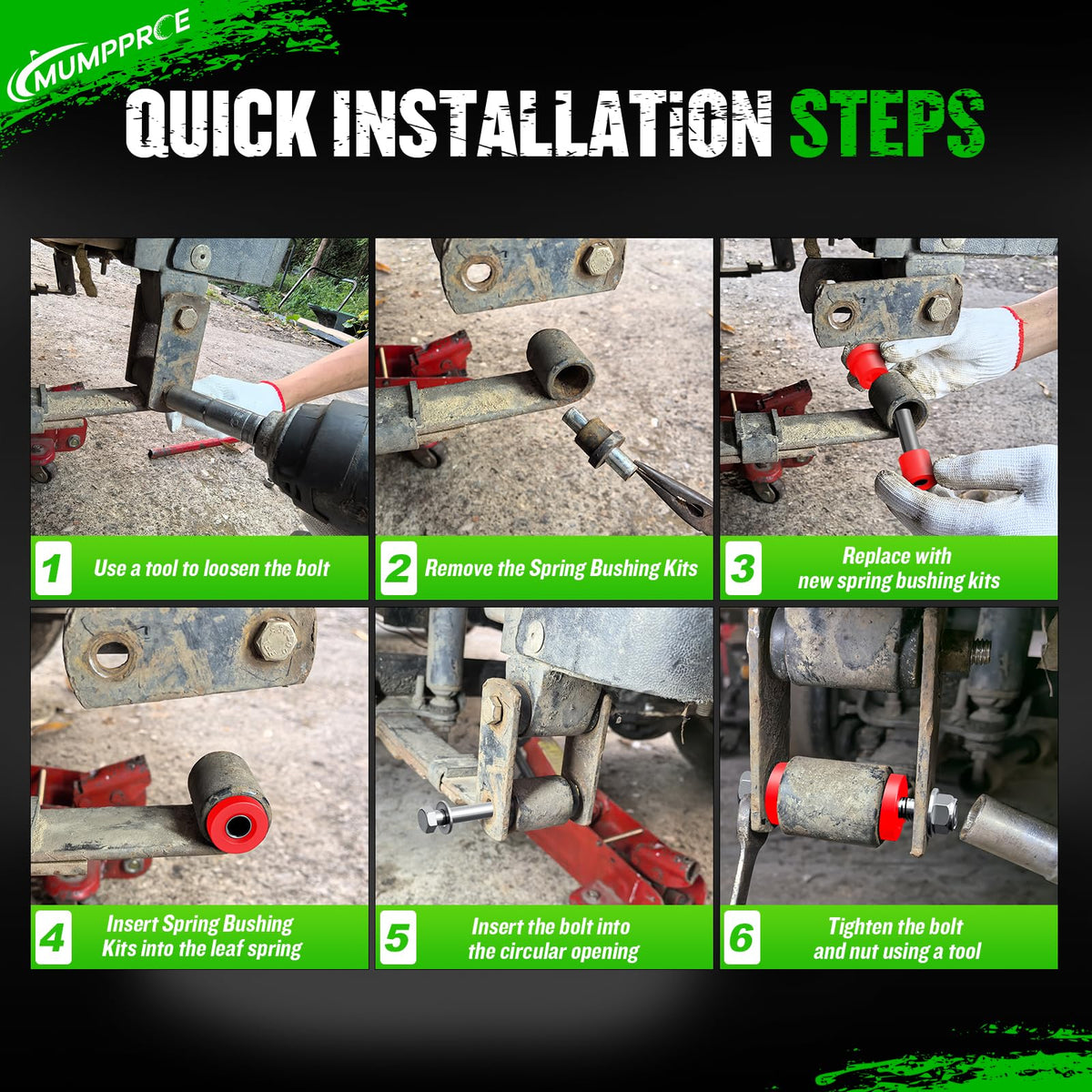 MUMPPRCE

QUICK INSTALLATiON STEPS

1 Use a tool to loosen the bolt

2 Remove the Spring Bushing Kits

3 Replace with new spring bushing kits

4 Insert Spring Bushing Kits into the leaf spring

5 Insert the bolt into the circular opening

6 Tighten the bolt and nut using a tool