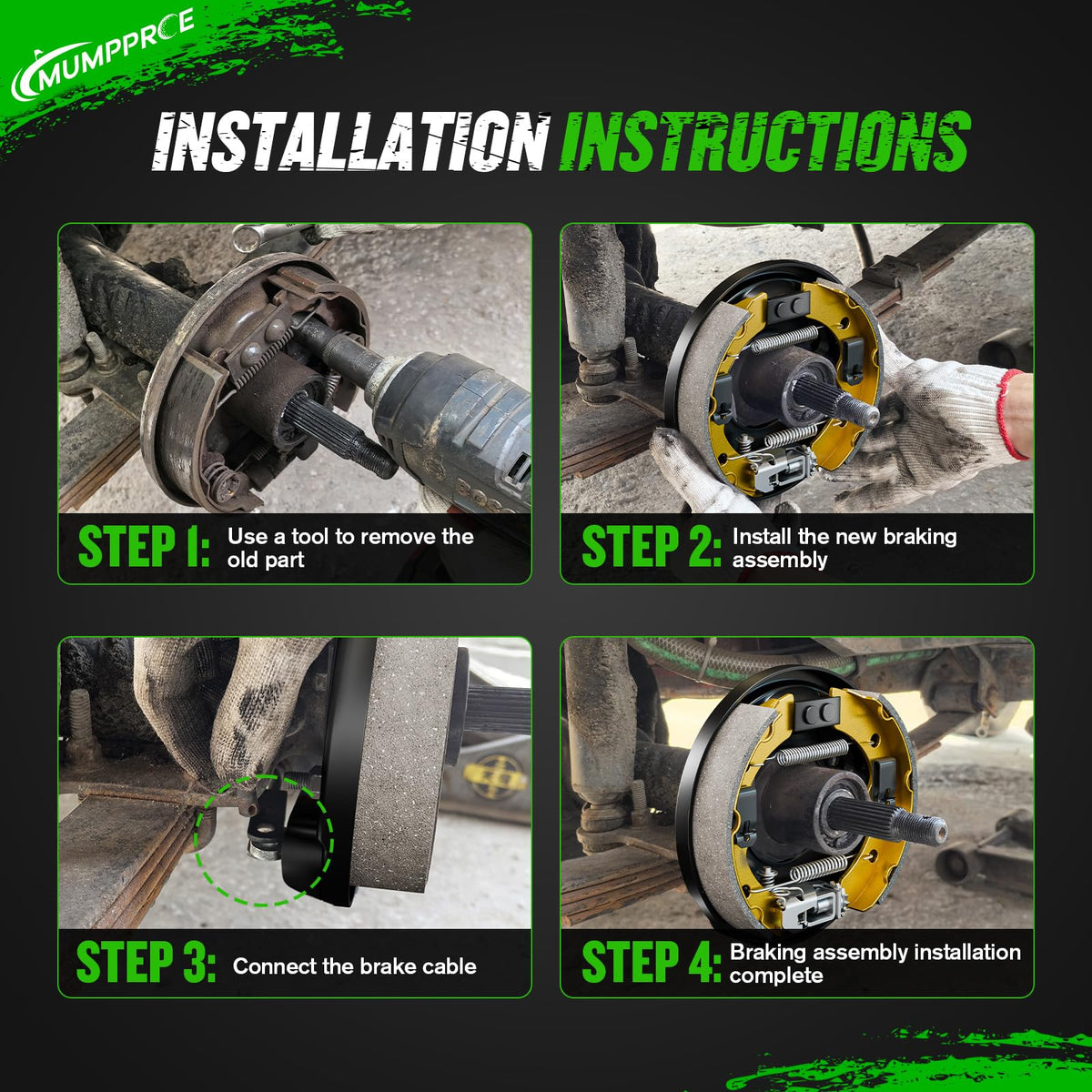 MUMPPRCE

INSTALLATION INSTRUCTIONS

STEP 1: Use a tool to remove the old part

STEP 2: Install the new braking assembly

STEP 3: Connect the brake cable

STEP 4: Braking assembly installation complete