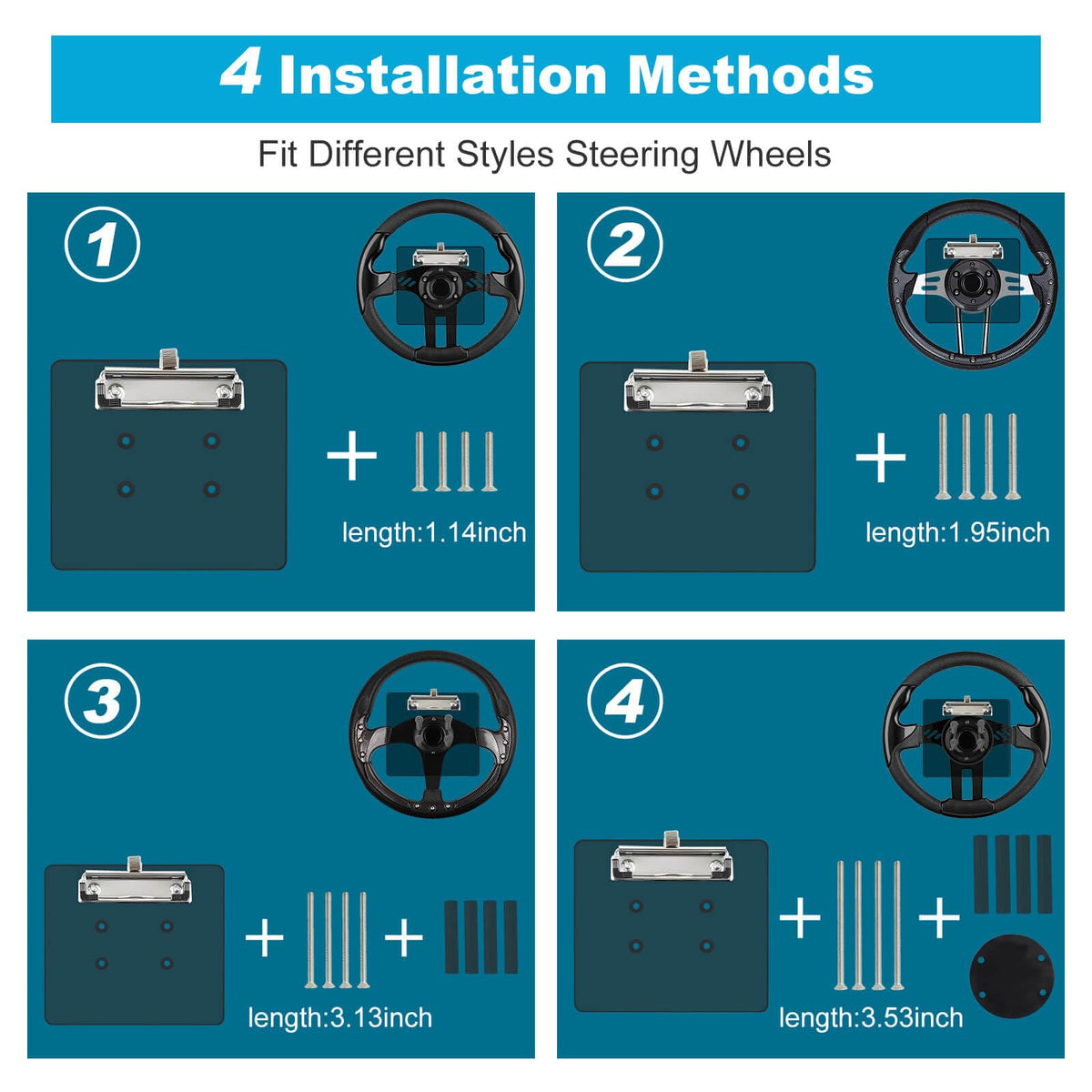 4 Installation Methods

Fit Different Styles Steering Wheels

1

+

length:1.14inch

2

+

length:1.95inch

3

+ +

length:3.13inch

4

+ +

length:3.53inch