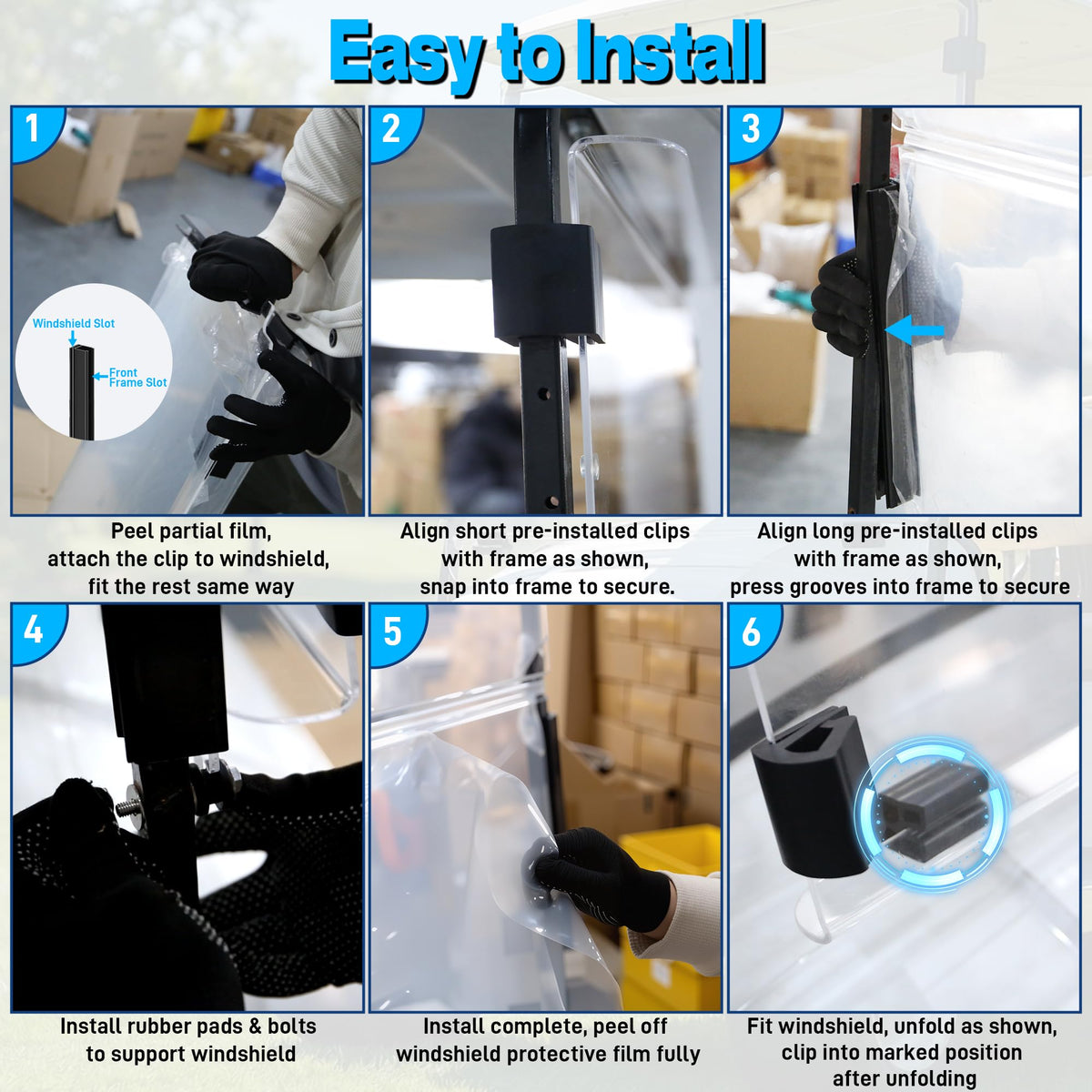 Easy to Install

1

Windshield Slot

Front Frame Slot

Peel partial film, attach the clip to windshield, fit the rest same way

2

Align short pre-installed clips with frame as shown, snap into frame to secure.

3

Align long pre-installed clips with frame as shown, press grooves into frame to secure

4

Install rubber pads & bolts to support windshield

5

Install complete, peel off windshield protective film fully

6

Fit windshield, unfold as shown, clip into marked position after unfolding