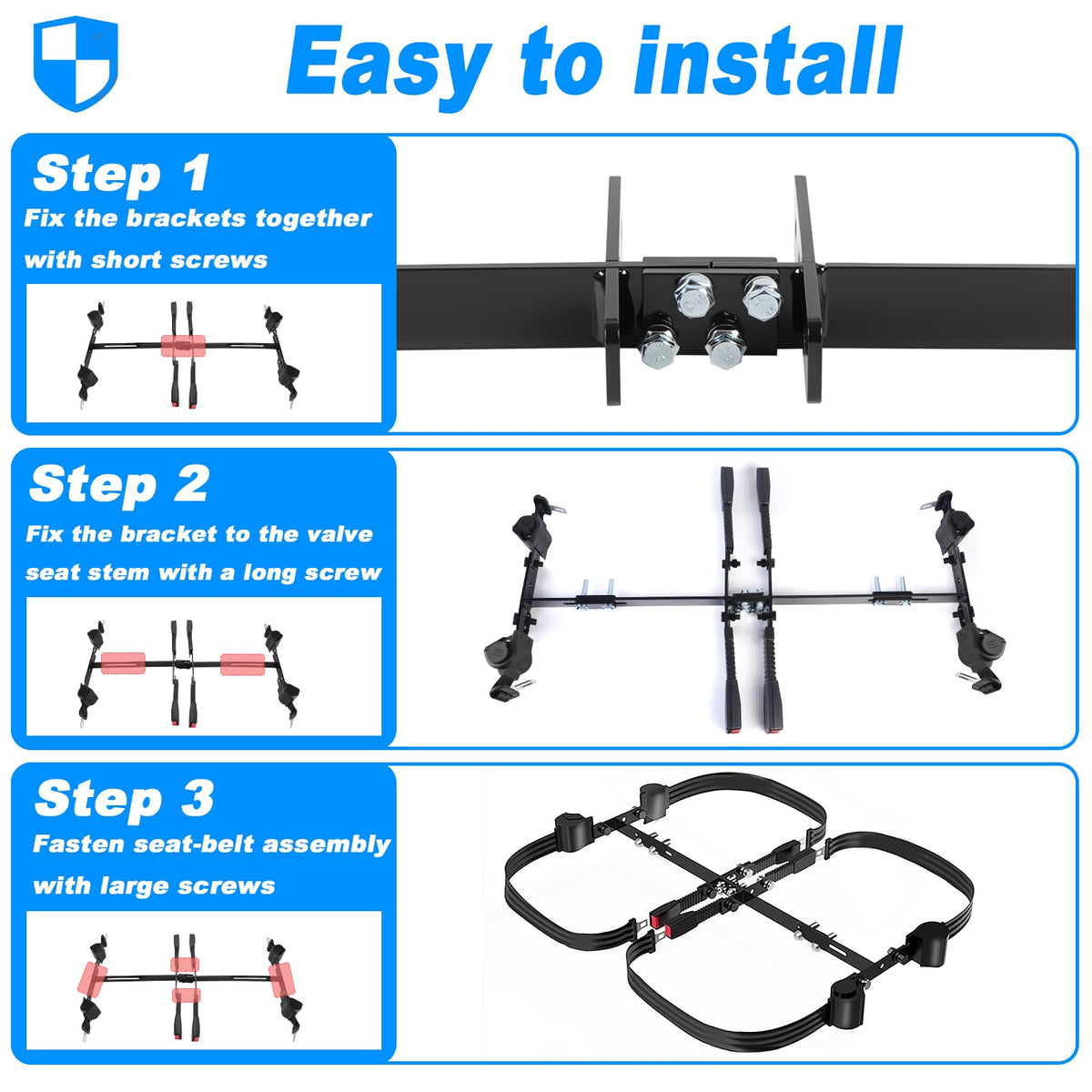 Easy to install

Step 1
Fix the brackets together with short screws

Step 2
Fix the bracket to the valve seat stem with a long screw

Step 3
Fasten seat-belt assembly with large screws