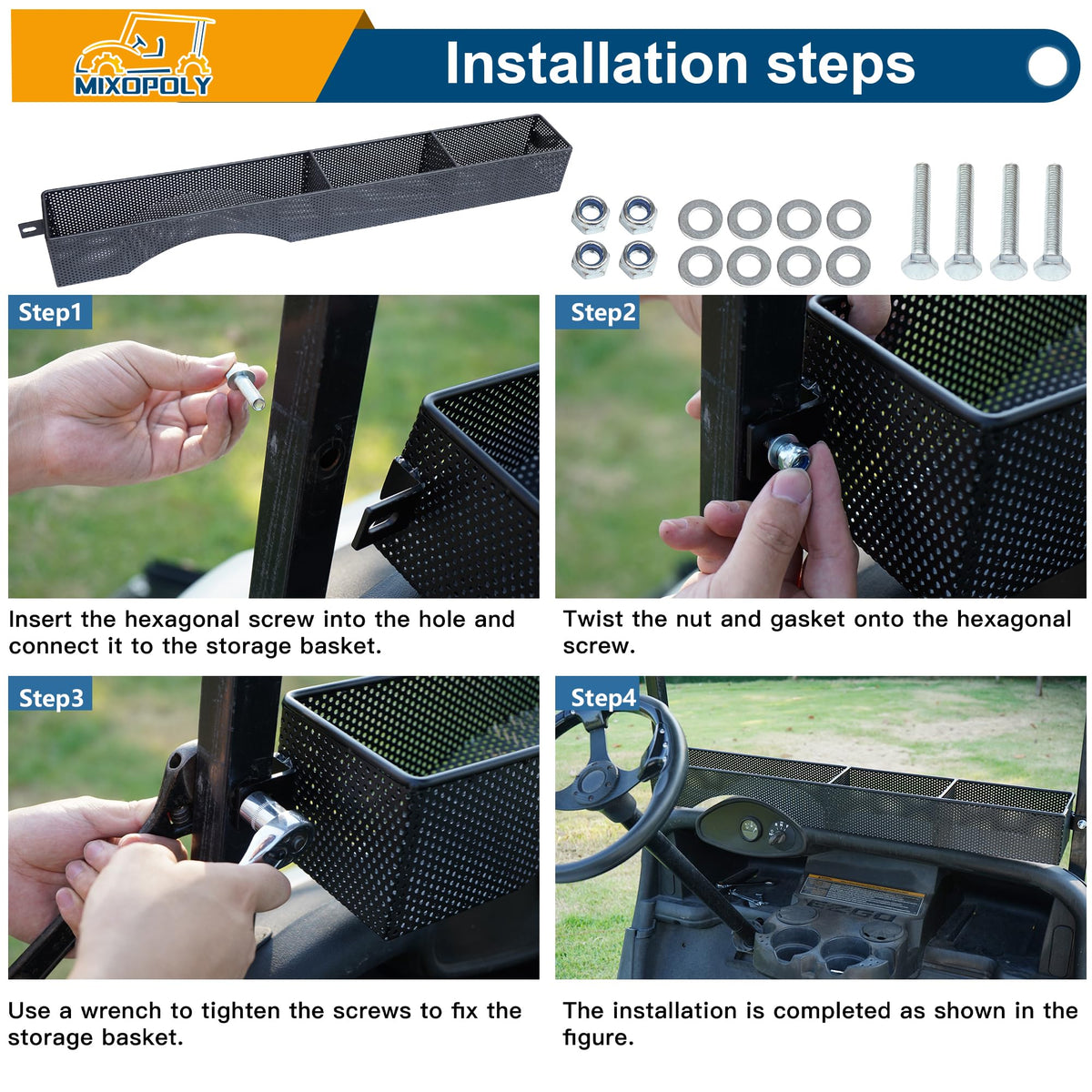 MIXOPOLY

Installation steps

Step1

Insert the hexagonal screw into the hole and connect it to the storage basket.

Step2

Twist the nut and gasket onto the hexagonal screw.

Step3

Use a wrench to tighten the screws to fix the storage basket.

Step4

The installation is completed as shown in the figure.