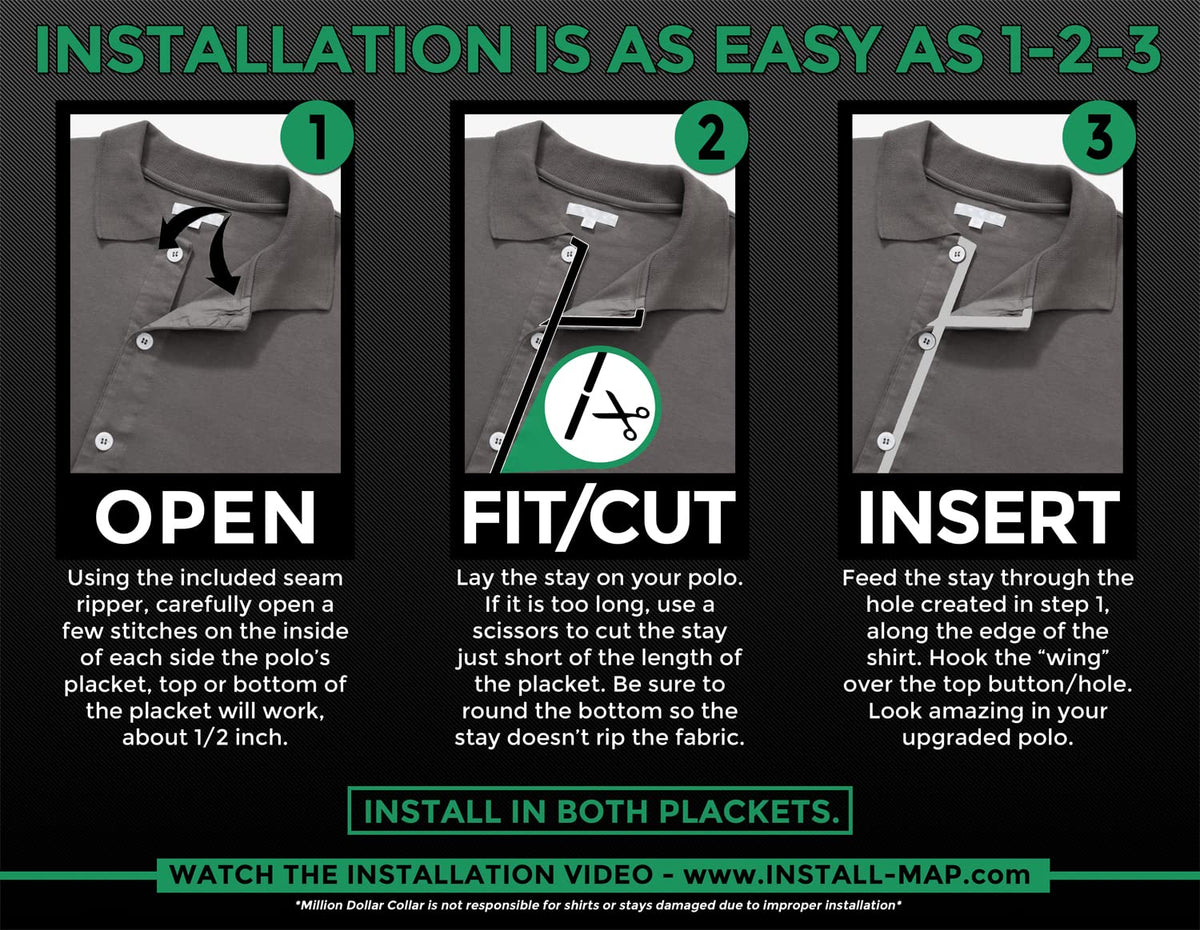 INSTALLATION IS AS EASY AS 1-2-3

1

OPEN

Using the included seam ripper, carefully open a few stitches on the inside of each side the polo's placket, top or bottom of the placket will work, about 1/2 inch.

2

FIT/CUT

Lay the stay on your polo. If it is too long, use a scissors to cut the stay just short of the length of the placket. Be sure to round the bottom so the stay doesn't rip the fabric.

3

INSERT

Feed the stay through the hole created in step 1, along the edge of the shirt. Hook the "wing" over the top button/hole. Look amazing in your upgraded polo.

INSTALL IN BOTH PLACKETS.

WATCH THE INSTALLATION VIDEO - www.INSTALL-MAP.com

*Million Dollar Collar is not responsible for shirts or stays damaged due to improper installation*