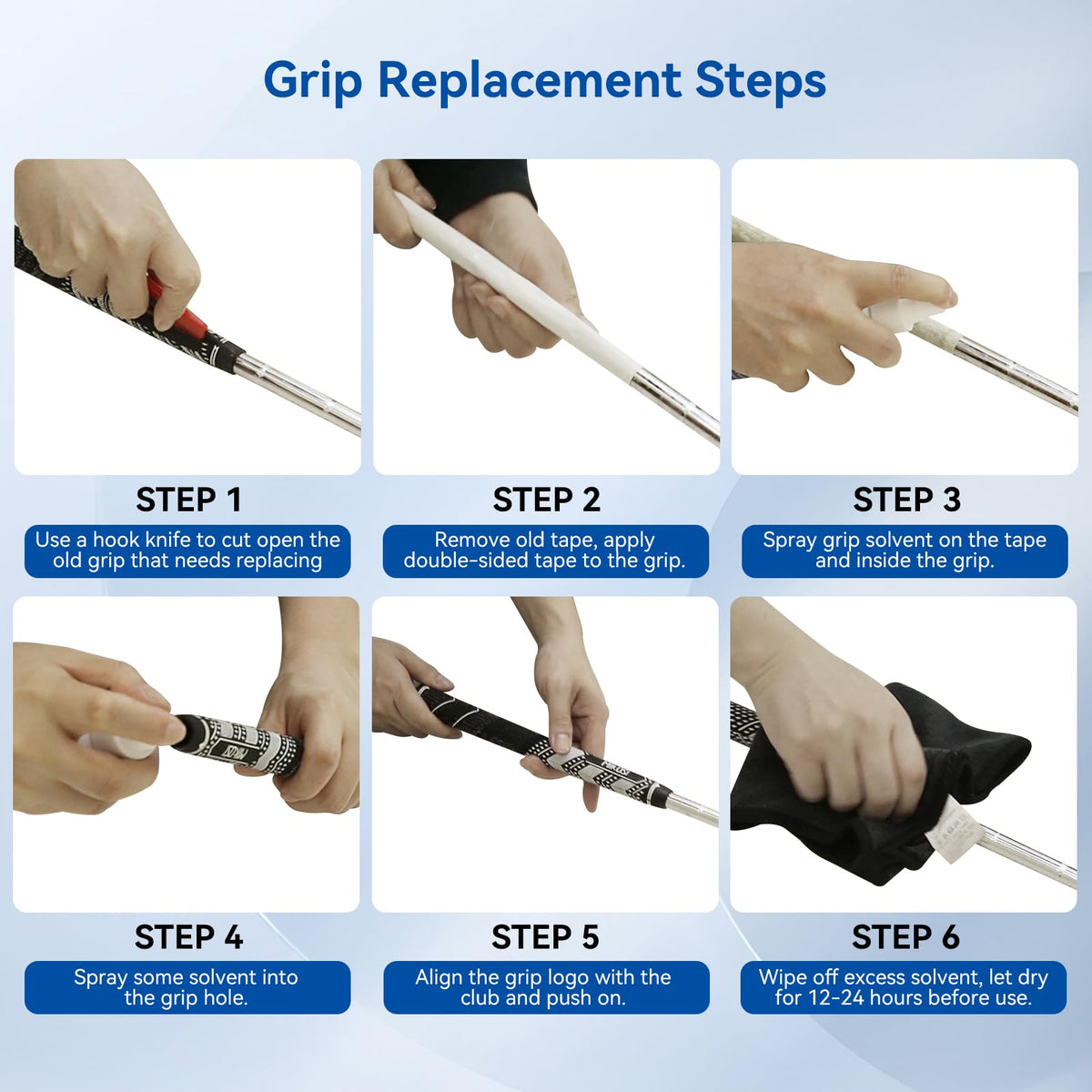 Grip Replacement Steps

STEP 1

Use a hook knife to cut open the old grip that needs replacing

STEP 2

Remove old tape, apply double-sided tape to the grip.

STEP 3

Spray grip solvent on the tape and inside the grip.

STEP 4

Spray some solvent into the grip hole.

STEP 5

Align the grip logo with the club and push on.

STEP 6

Wipe off excess solvent, let dry for 12-24 hours before use.