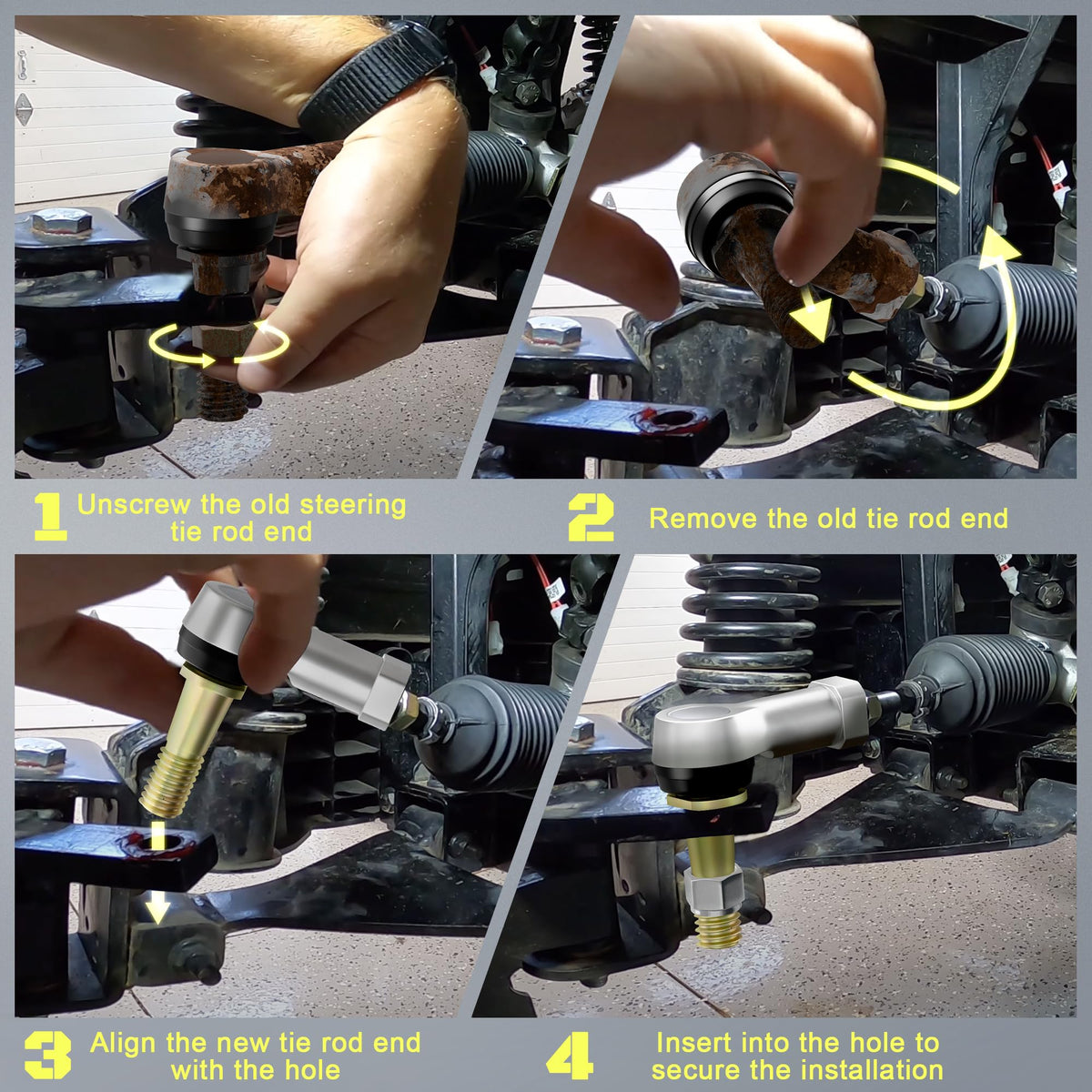 1 Unscrew the old steering tie rod end

2 Remove the old tie rod end

3 Align the new tie rod end with the hole

4 Insert into the hole to secure the installation