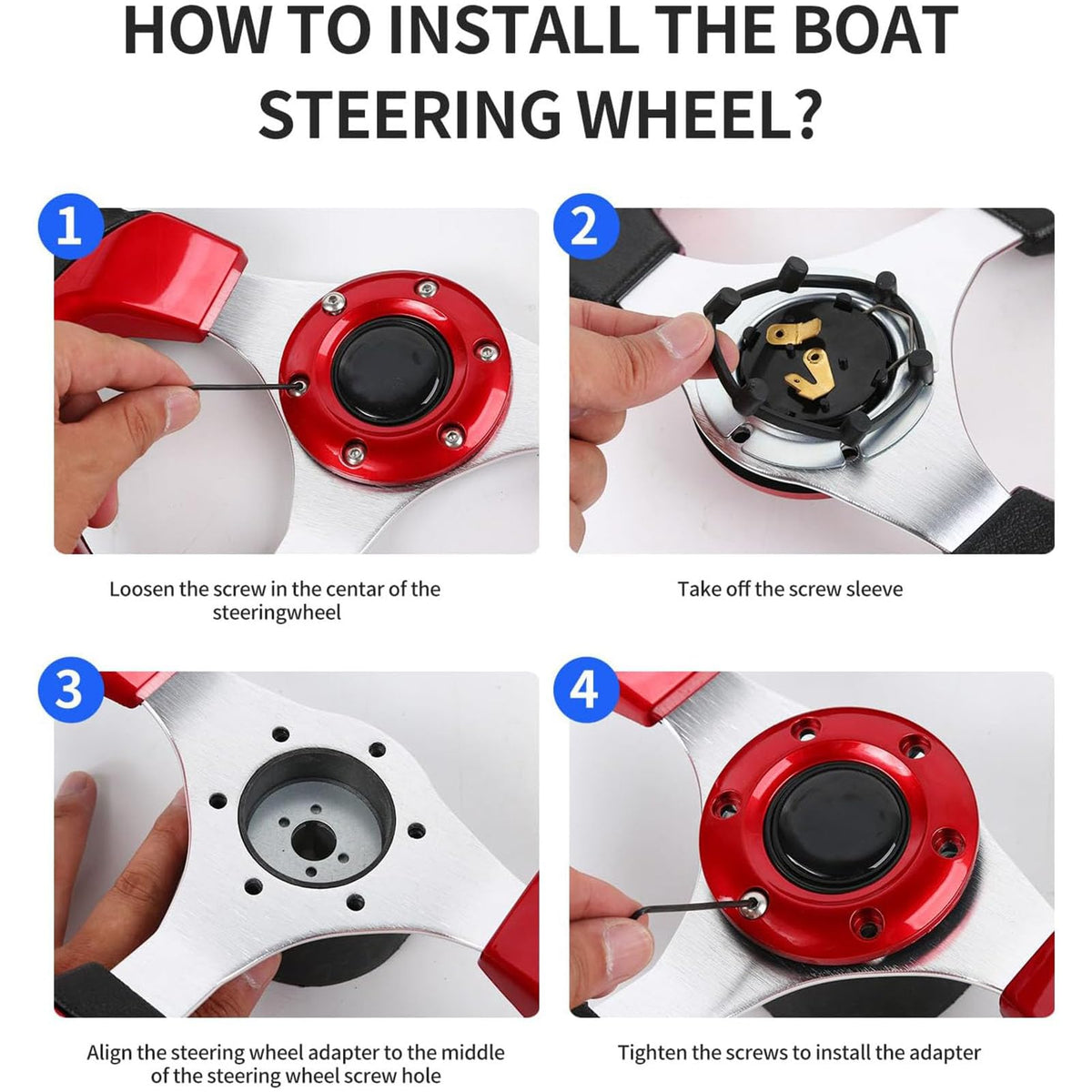 HOW TO INSTALL THE BOAT STEERING WHEEL?

1

Loosen the screw in the centar of the steeringwheel

2

Take off the screw sleeve

3

Align the steering wheel adapter to the middle of the steering wheel screw hole

4

Tighten the screws to install the adapter