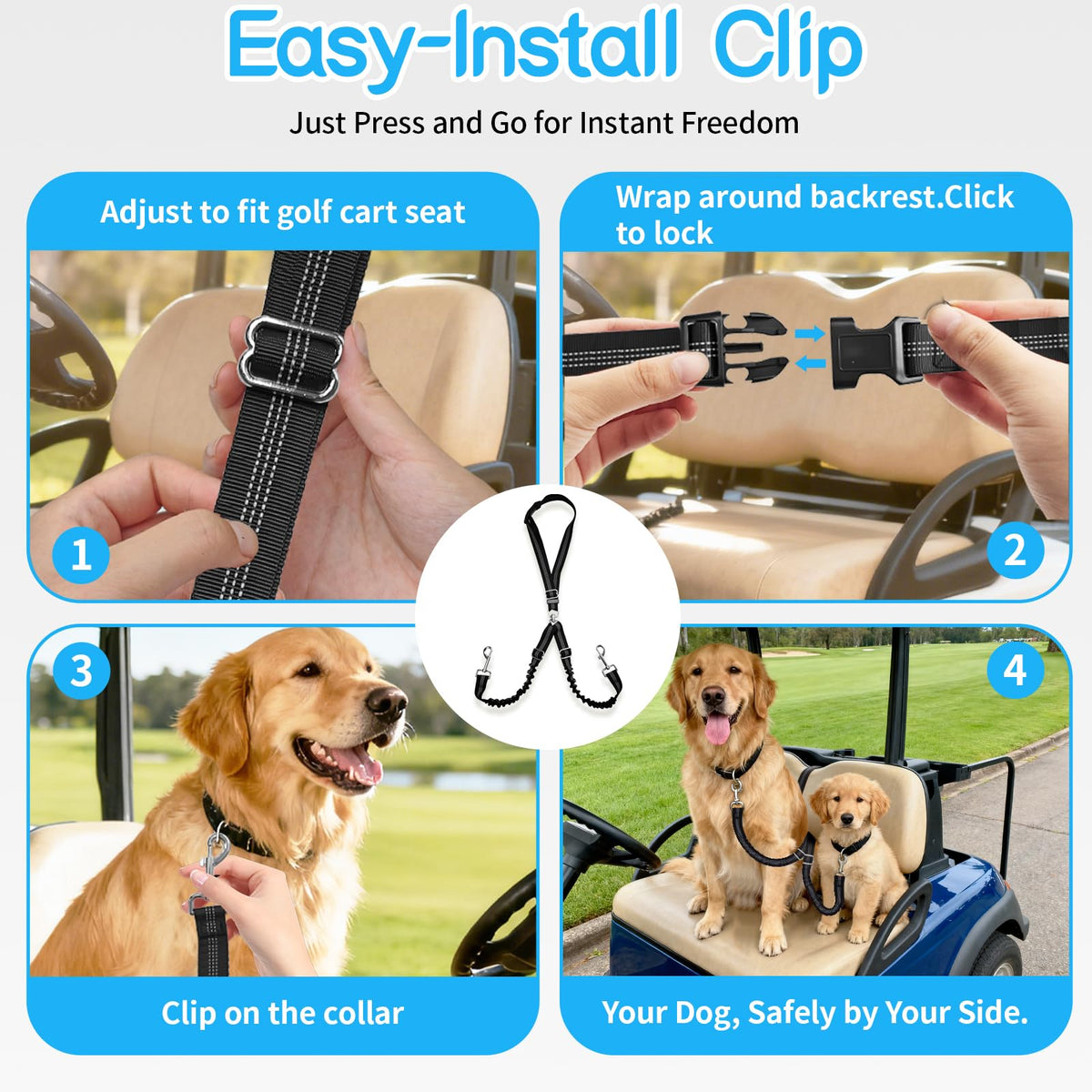 Easy-Install Clip

Just Press and Go for Instant Freedom

Adjust to fit golf cart seat

1

Wrap around backrest.Click to lock

2

3

Clip on the collar

4

Your Dog, Safely by Your Side.