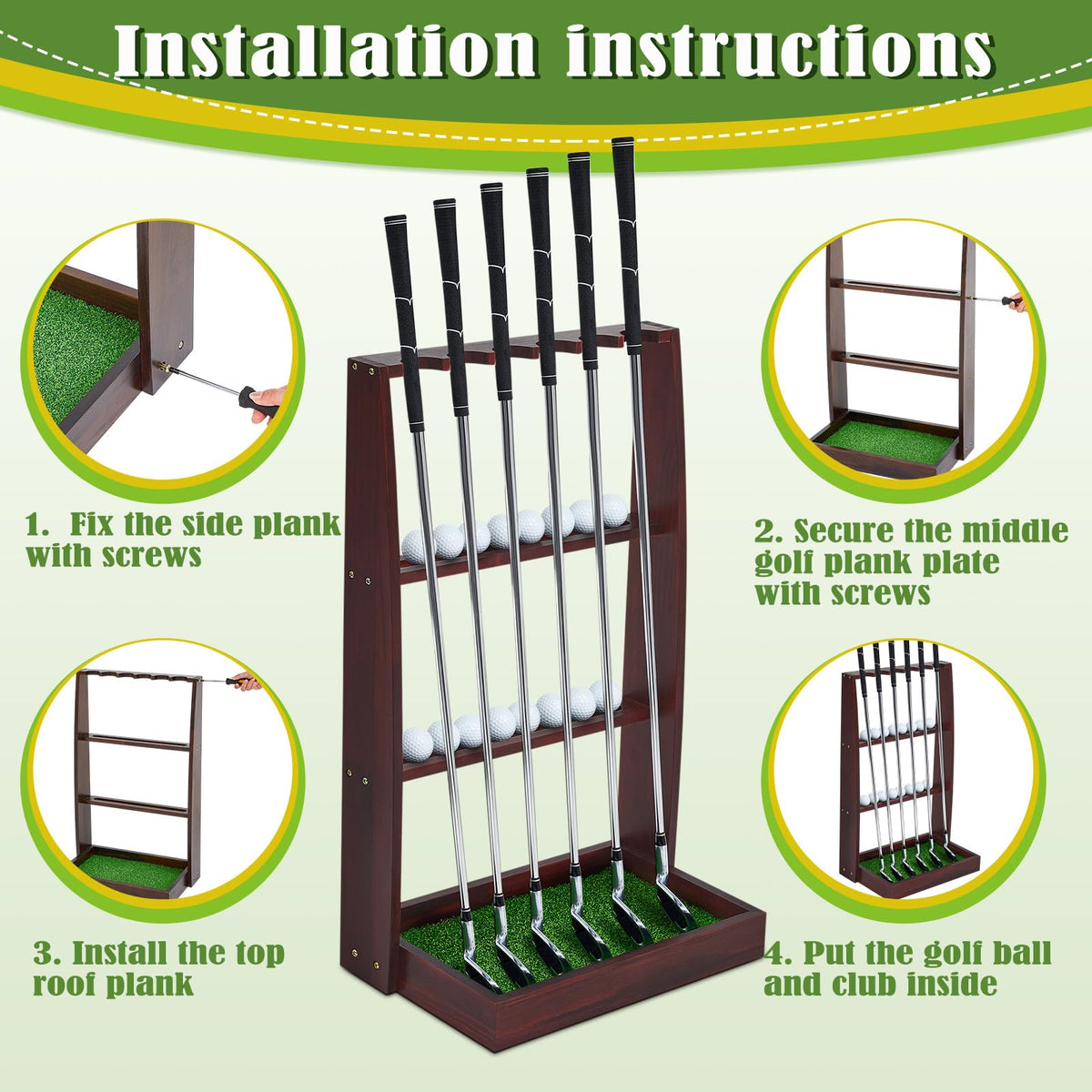 Installation instructions

1. Fix the side plank with screws

2. Secure the middle golf plank plate with screws

3. Install the top roof plank

4. Put the golf ball and club inside