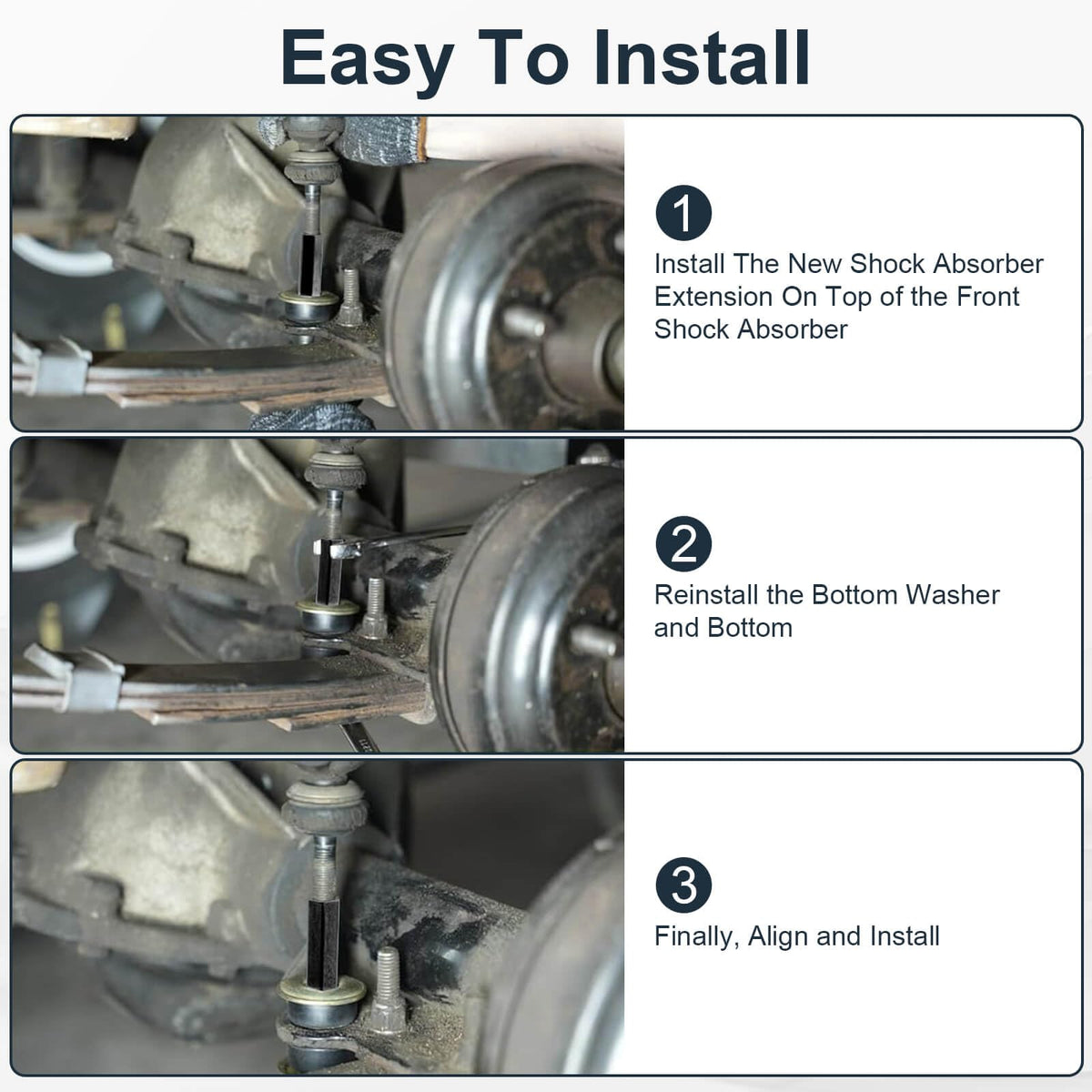 Easy To Install

1

Install The New Shock Absorber Extension On Top of the Front Shock Absorber

2

Reinstall the Bottom Washer and Bottom

3

Finally, Align and Install