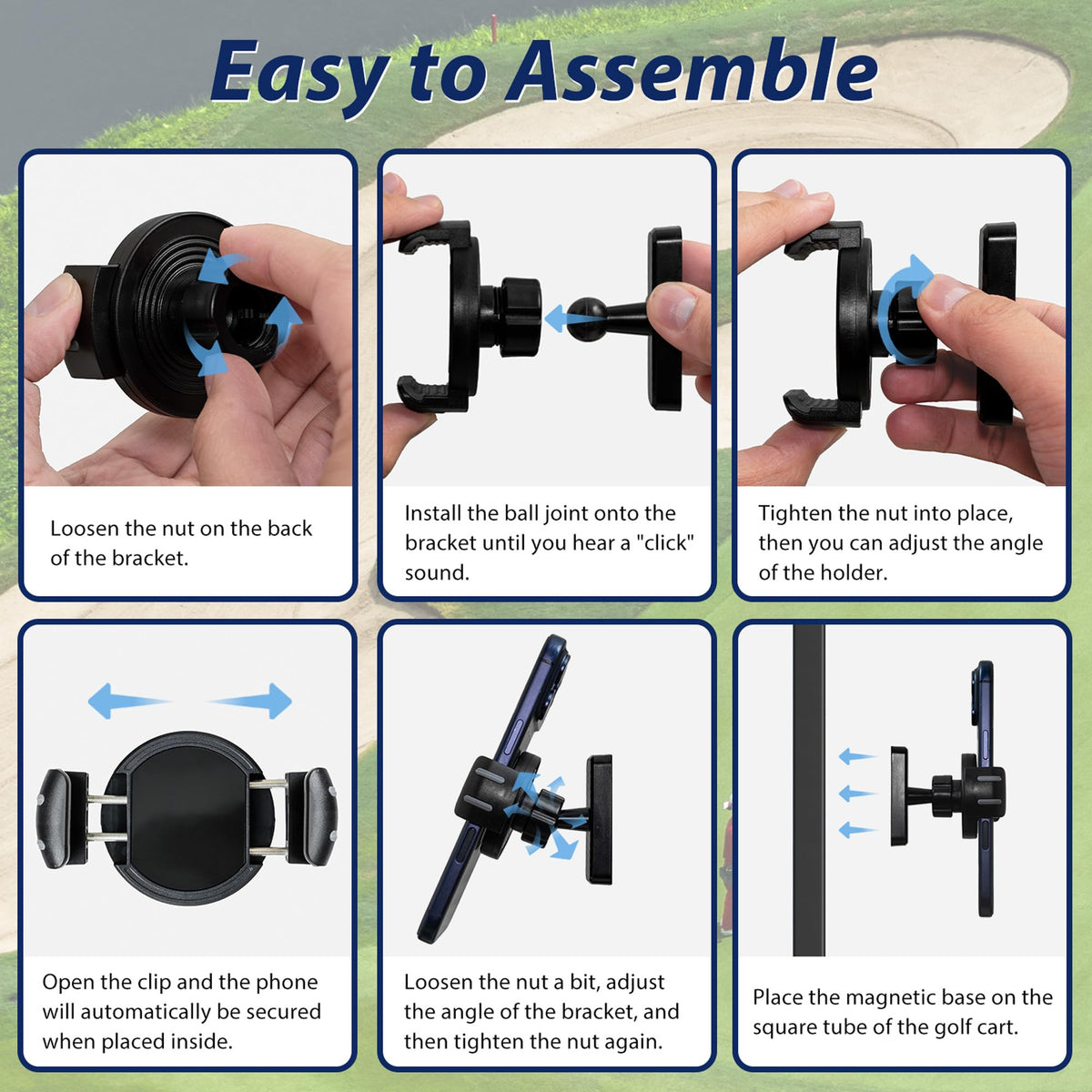 Easy to Assemble

Loosen the nut on the back of the bracket.

Install the ball joint onto the bracket until you hear a "click" sound.

Tighten the nut into place, then you can adjust the angle of the holder.

Open the clip and the phone will automatically be secured when placed inside.

Loosen the nut a bit, adjust the angle of the bracket, and then tighten the nut again.

Place the magnetic base on the square tube of the golf cart.