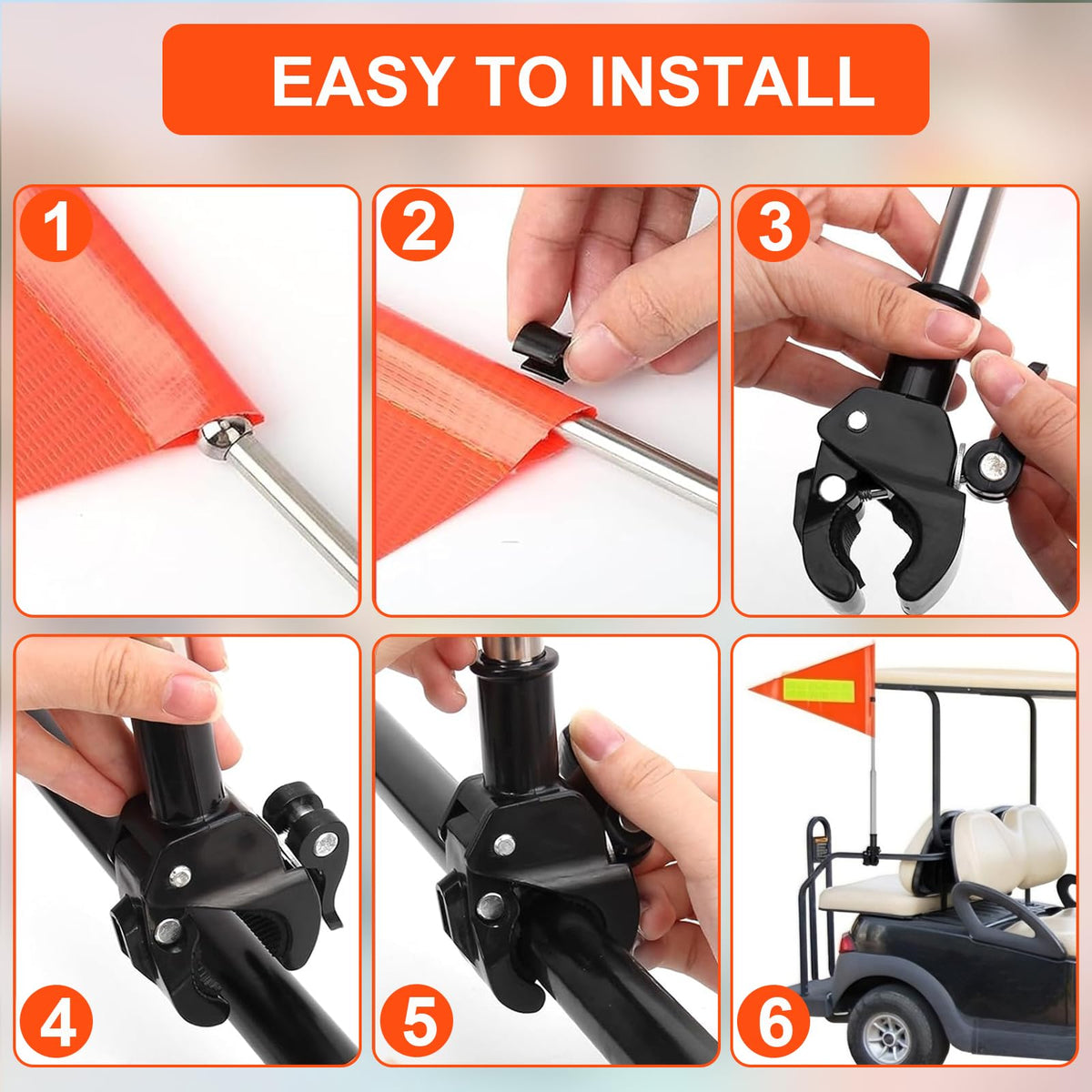 EASY TO INSTALL

1

2

3

4

5

6